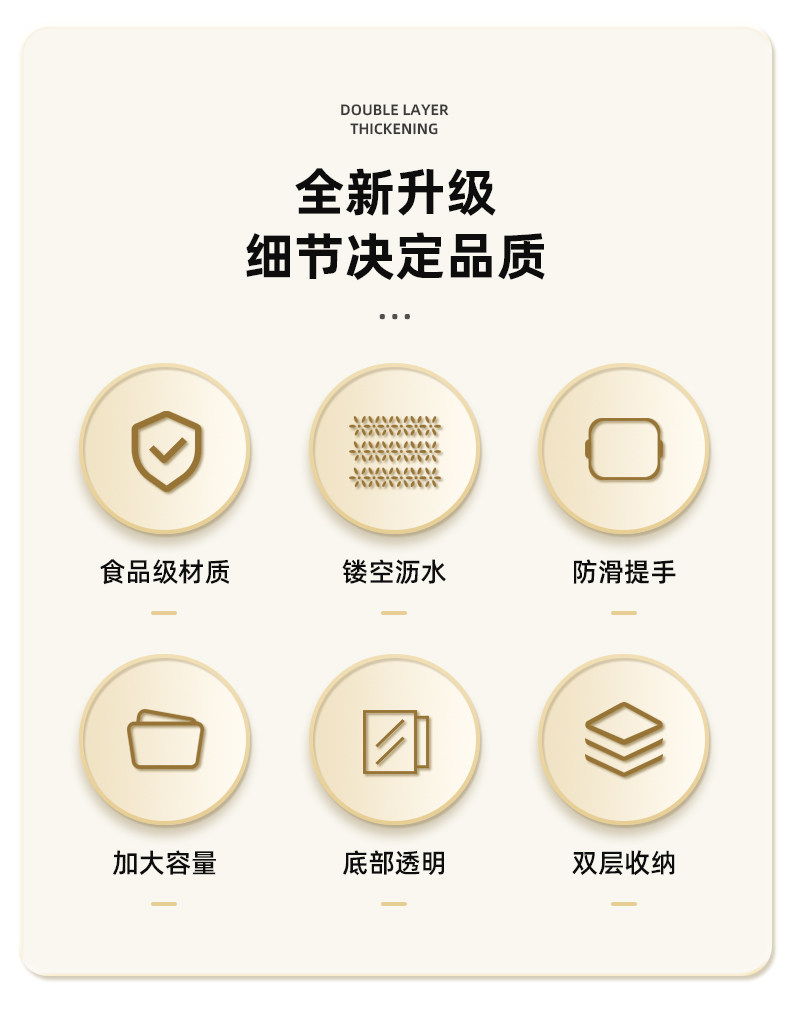 DOUBLE LAYER
THICKENING

全新升级
细节决定品质

食品级材质

镂空沥水

防滑提手

加大容量

底部透明

双层收纳