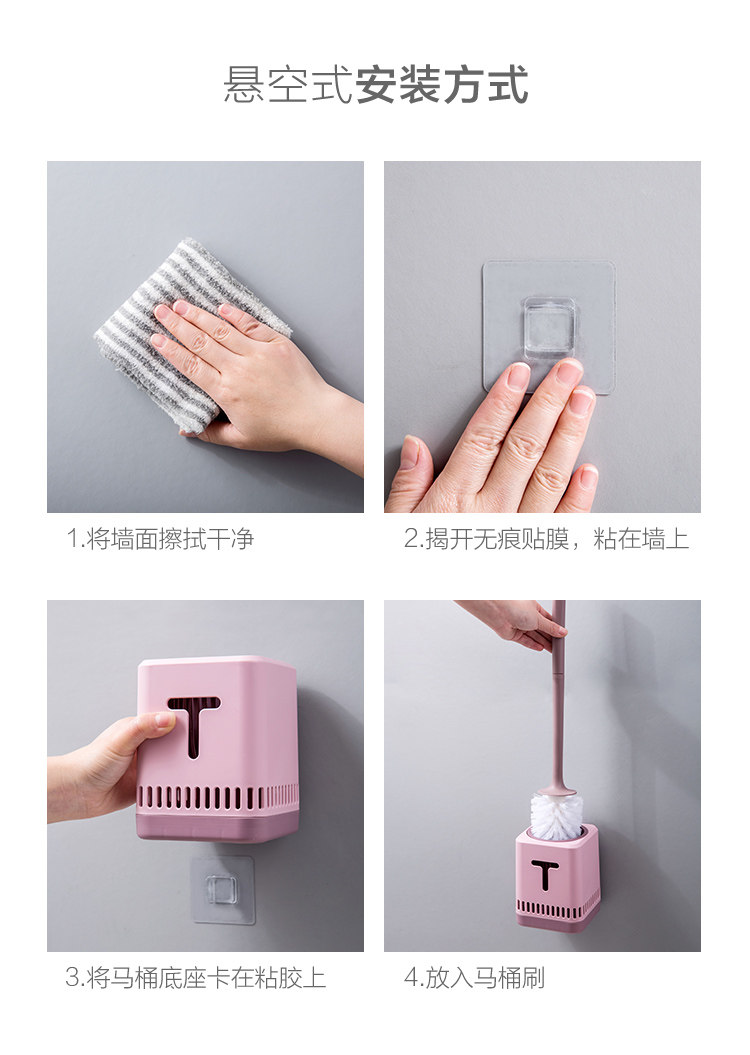 悬空式安装方式

1.将墙面擦拭干净

2.揭开无痕贴膜，粘在墙上

T

3.将马桶底座卡在粘胶上

T

4.放入马桶刷