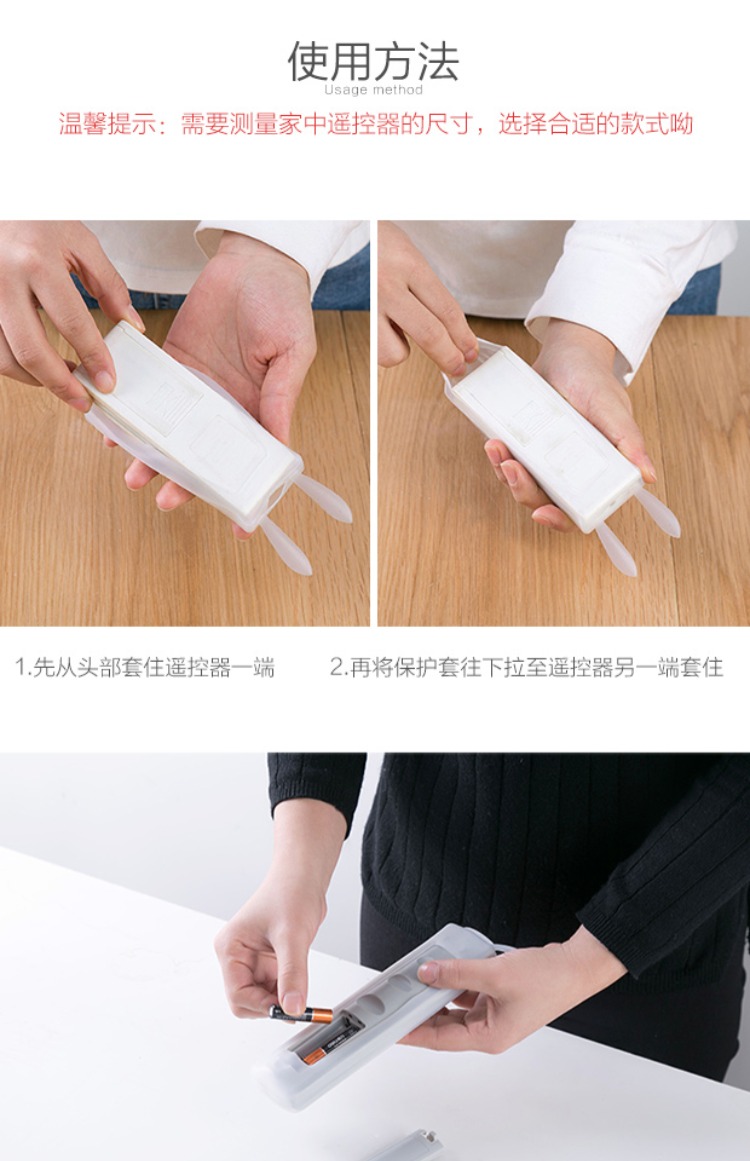 使用方法
Usage method

温馨提示：需要测量家中遥控器的尺寸，选择合适的款式呦

1.先从头部套住遥控器一端

2.再将保护套往下拉至遥控器另一端套住