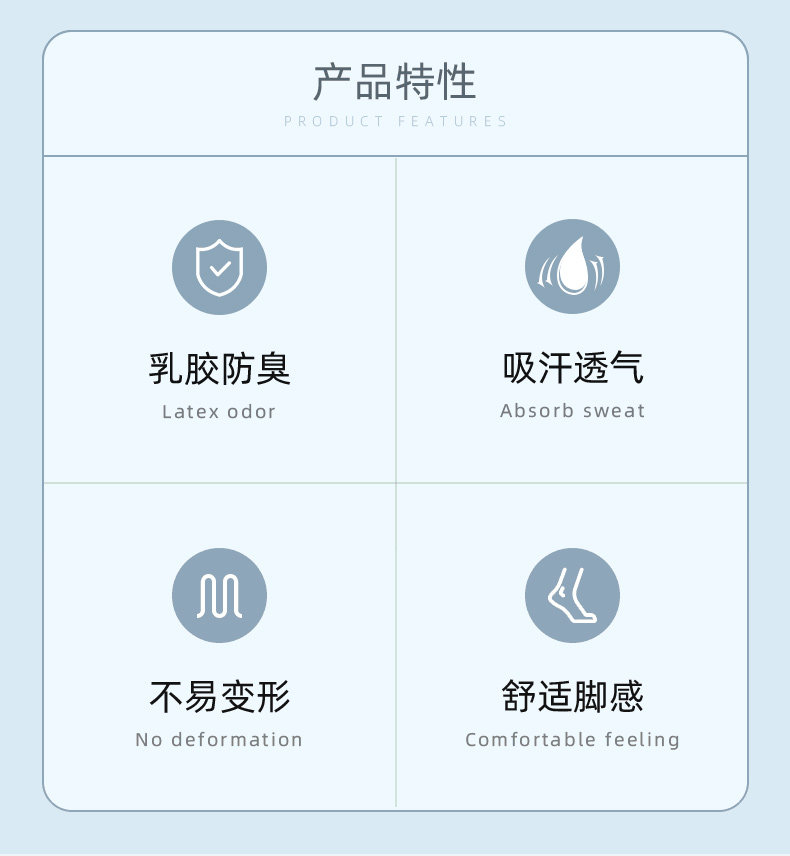 产品特性
PRODUCT FEATURES

乳胶防臭
Latex odor

吸汗透气
Absorb sweat

不易变形
No deformation

舒适脚感
Comfortable feeling