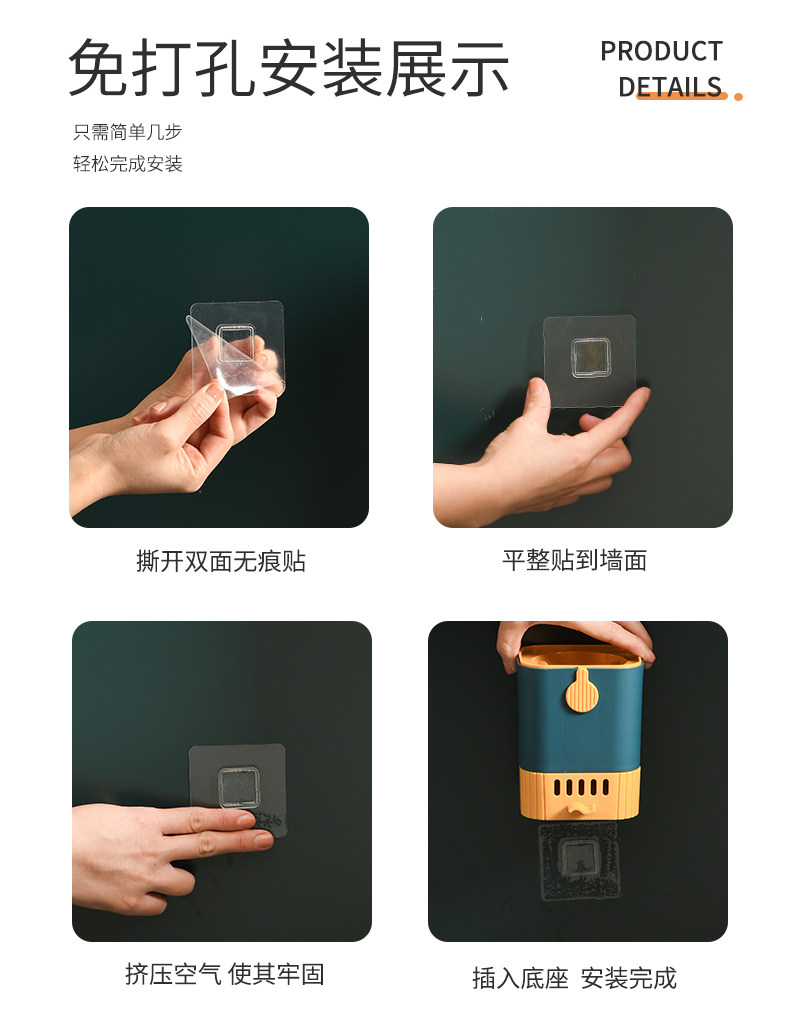 免打孔安装展示

PRODUCT DETAILS

只需简单几步
轻松完成安装

撕开双面无痕贴

平整贴到墙面

挤压空气 使其牢固

插入底座 安装完成