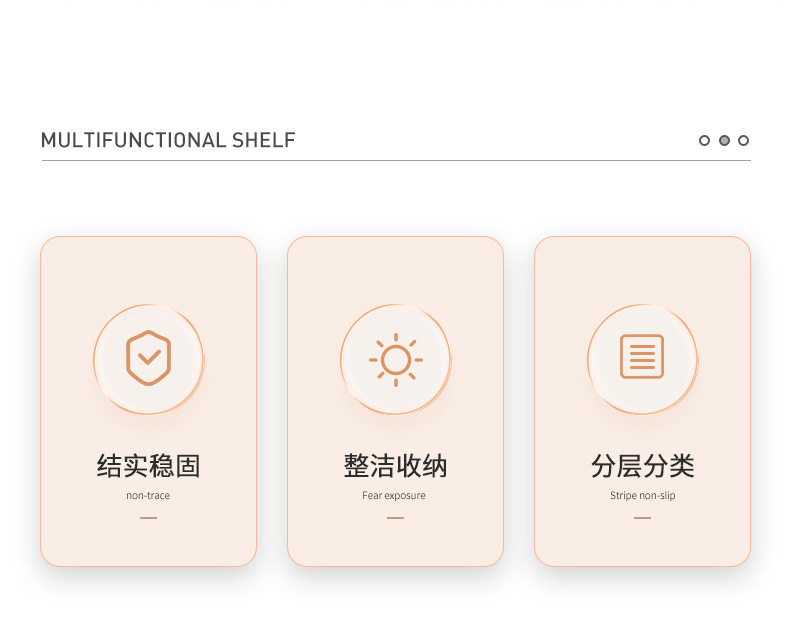 MULTIFUNCTIONAL SHELF

结实稳固
non-trace

整洁收纳
Fear exposure

分层分类
Stripe non-slip