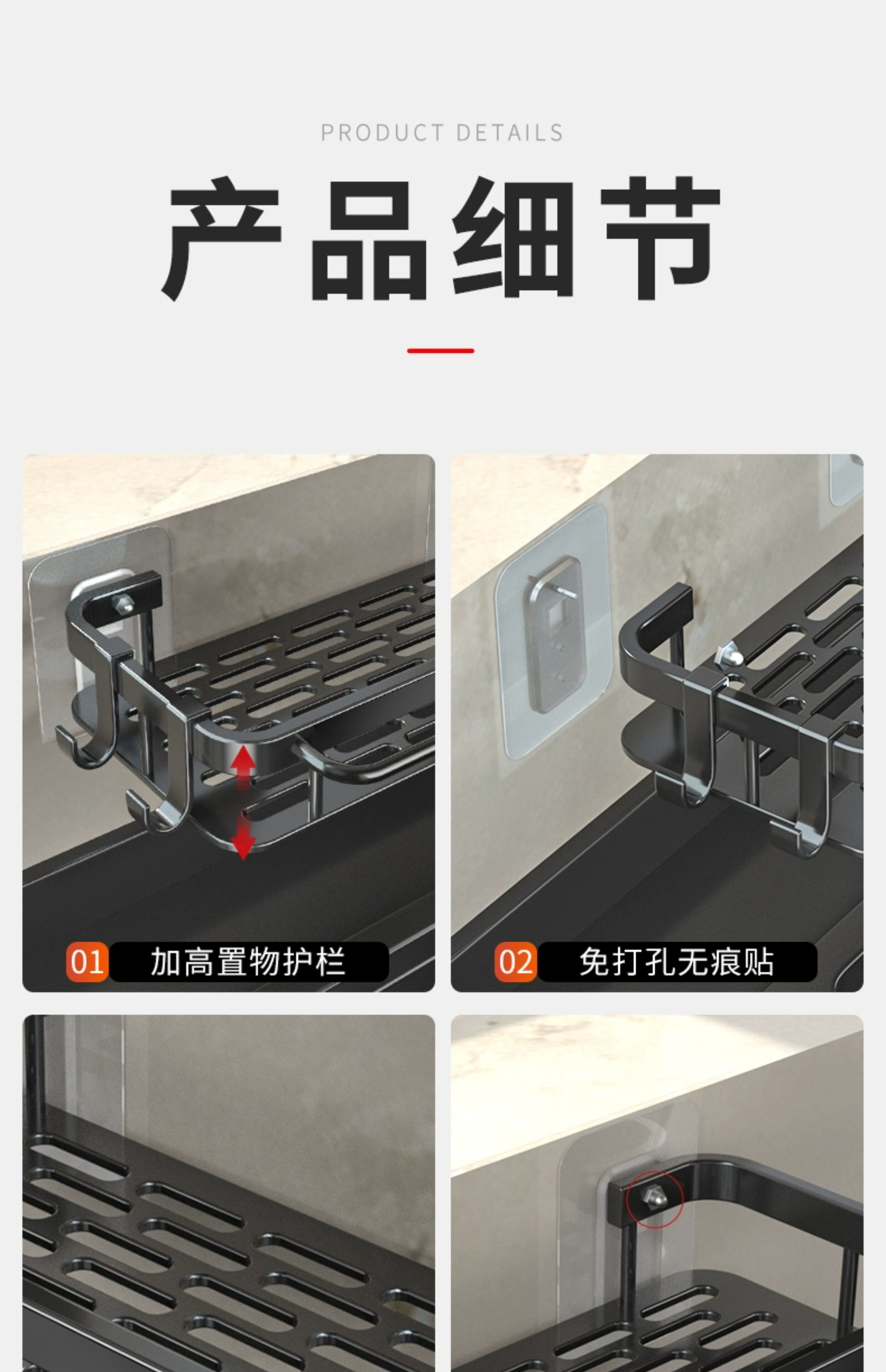 PRODUCT DETAILS

产品细节

01 加高置物护栏

02 免打孔无痕贴