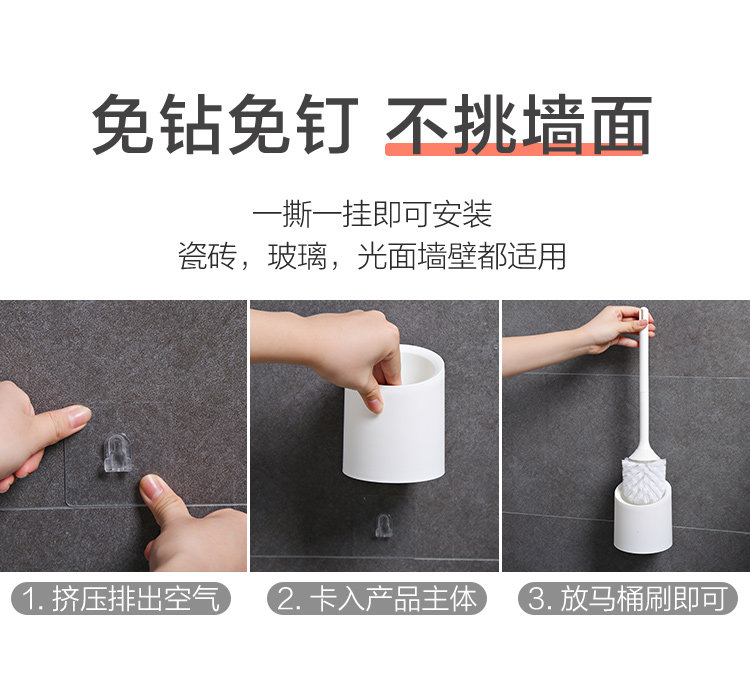 免钻免钉 不挑墙面

一撕一挂即可安装
瓷砖，玻璃，光面墙壁都适用

1. 挤压排出空气

2. 卡入产品主体

3. 放马桶刷即可