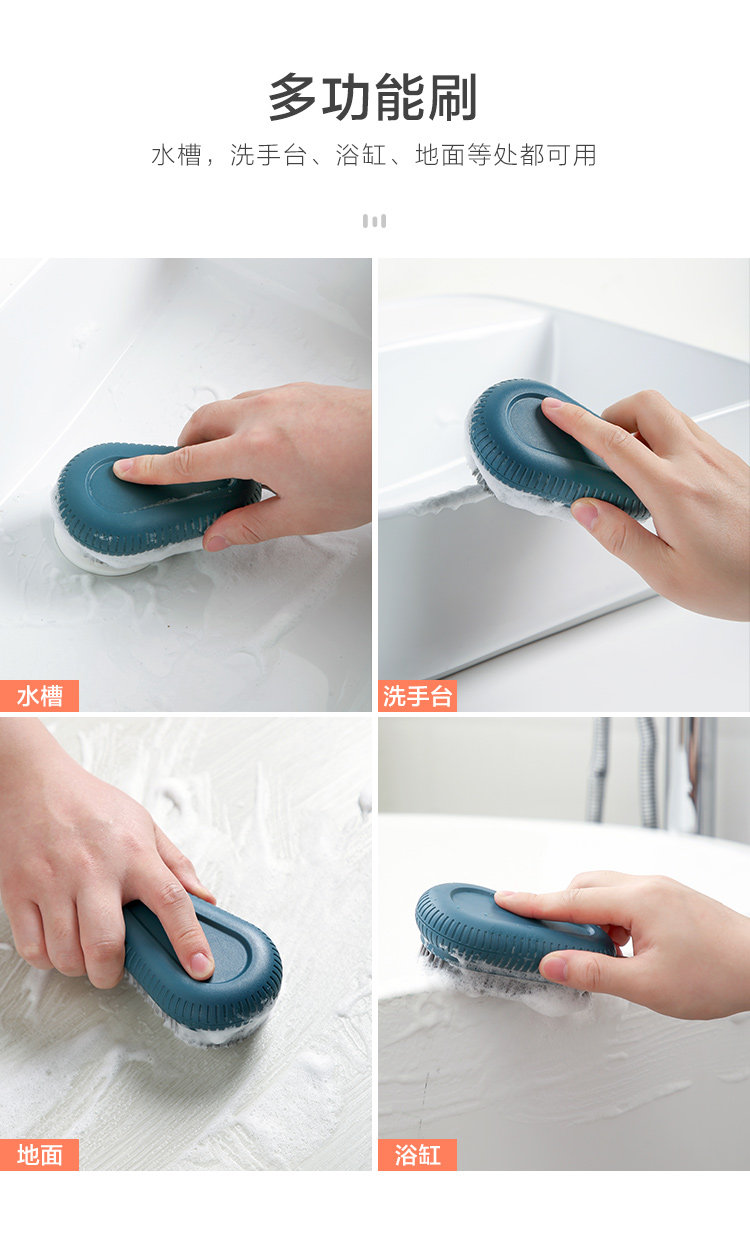 多功能刷

水槽，洗手台、浴缸、地面等处都可用

水槽

洗手台

地面

浴缸