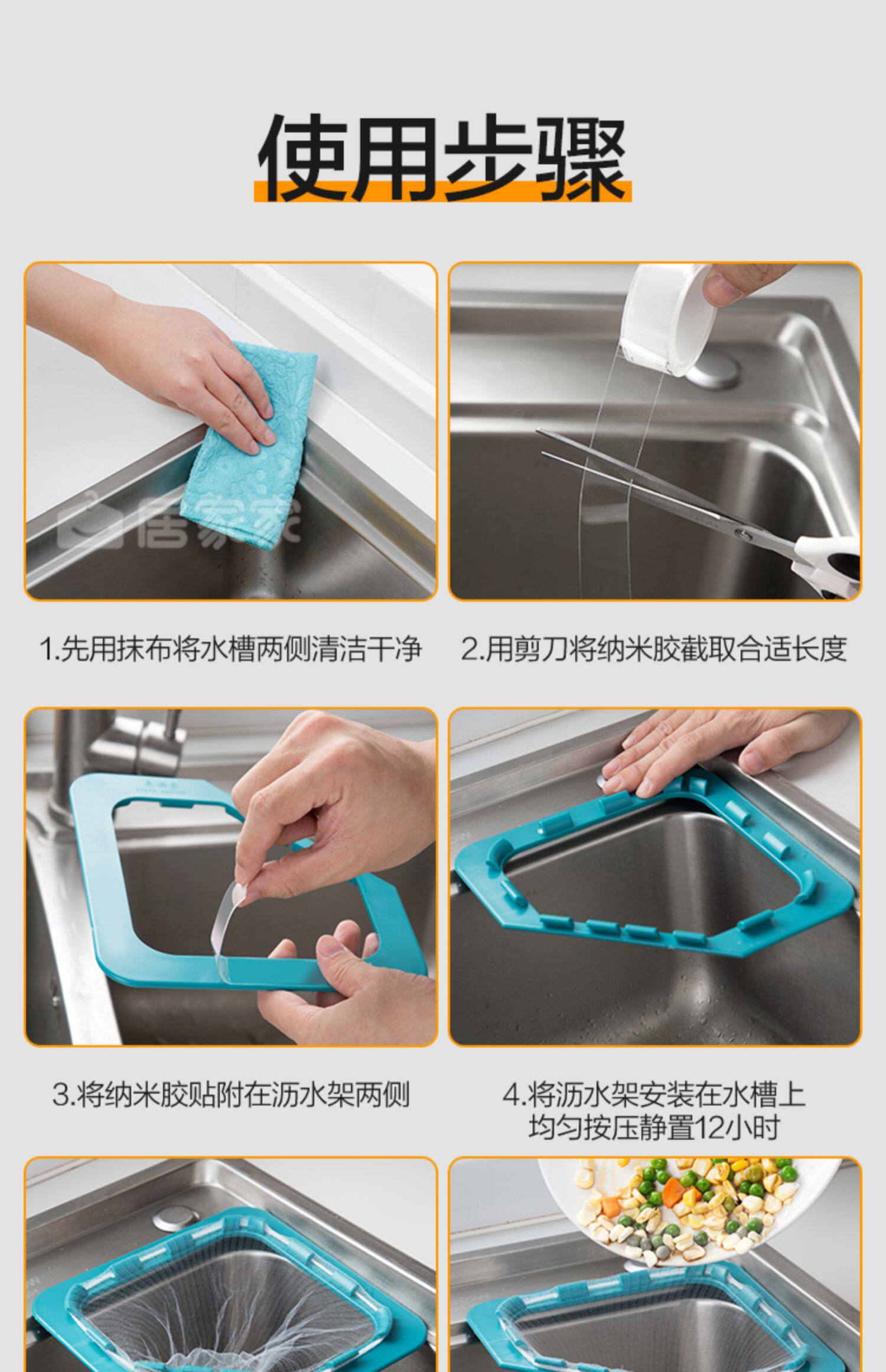 使用步骤

居家家

1.先用抹布将水槽两侧清洁干净

2.用剪刀将纳米胶截取合适长度

3.将纳米胶贴附在沥水架两侧

4.将沥水架安装在水槽上
均匀按压静置12小时