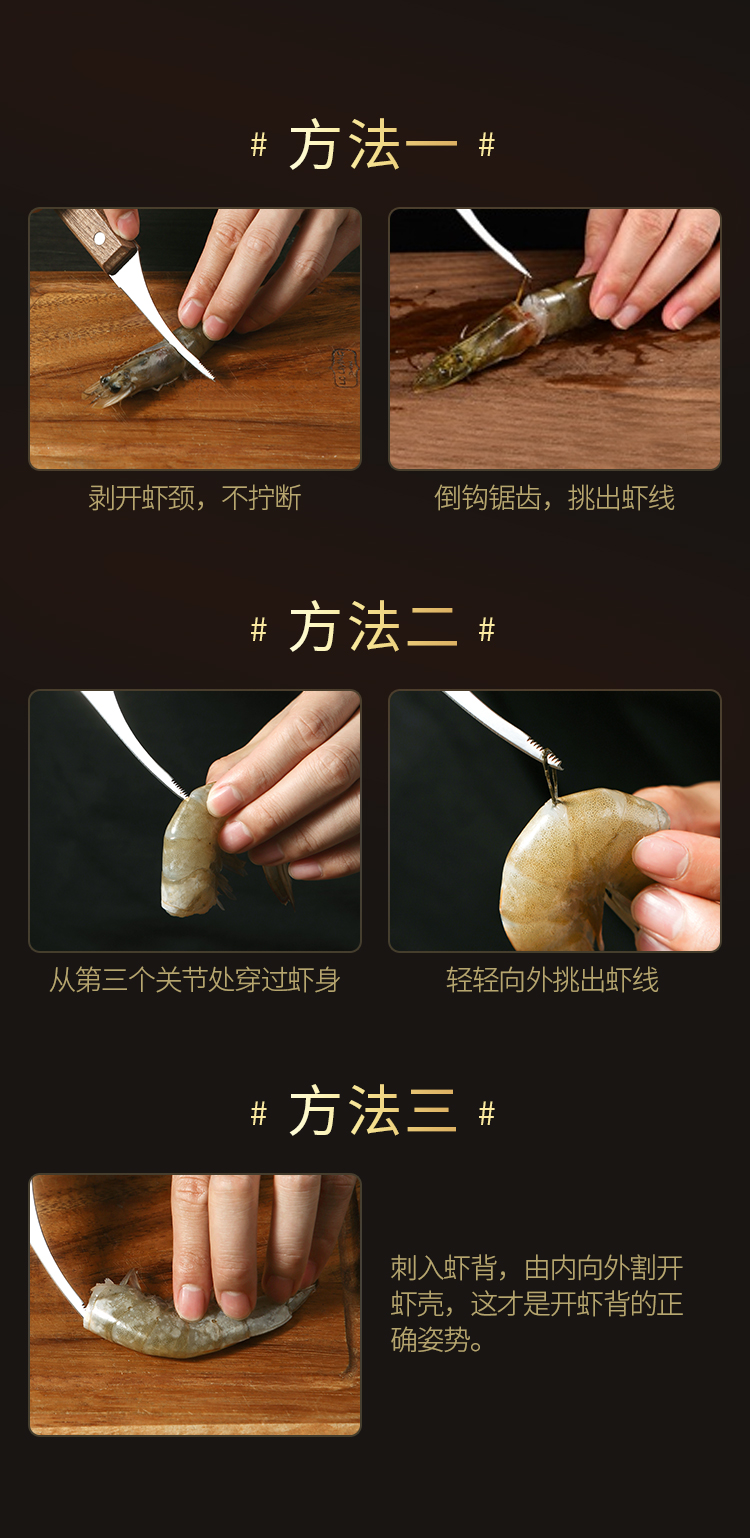 # 方法一 #

剥开虾颈，不拧断

倒钩锯齿，挑出虾线

# 方法二 #

从第三个关节处穿过虾身

轻轻向外挑出虾线

# 方法三 #

刺入虾背，由内向外割开虾壳，这才是开虾背的正确姿势。