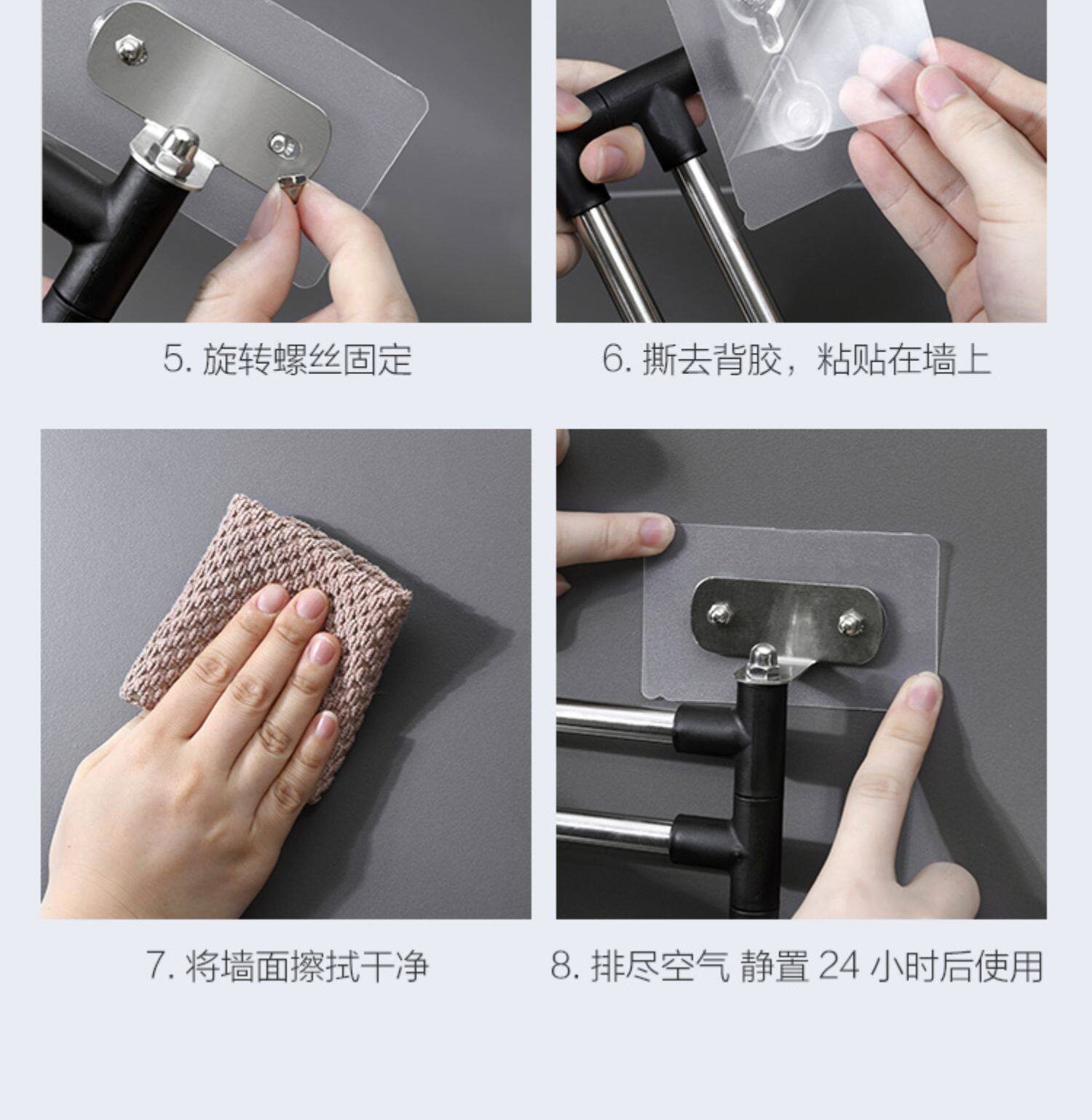 5. 旋转螺丝固定

6. 撕去背胶，粘贴在墙上

7. 将墙面擦拭干净

8. 排尽空气 静置 24 小时后使用