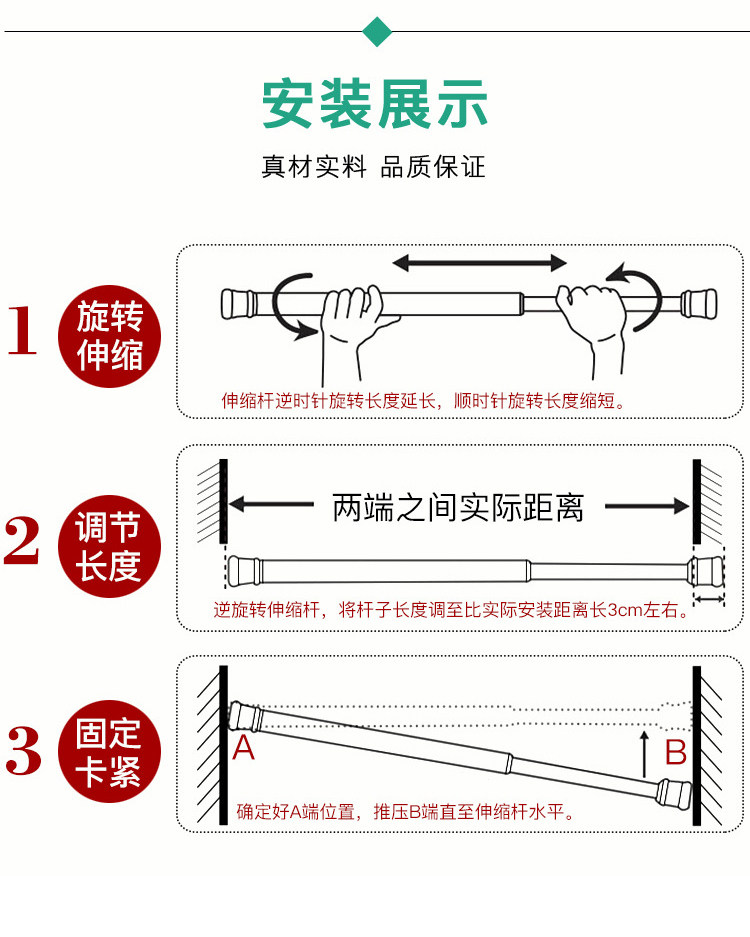 安装展示

真材实料 品质保证

1 旋转伸缩

伸缩杆逆时针旋转长度延长，顺时针旋转长度缩短。

2 调节长度

两端之间实际距离

逆旋转伸缩杆，将杆子长度调至比实际安装距离长3cm左右。

3 固定卡紧

A

B

确定好A端位置，推压B端直至伸缩杆水平。