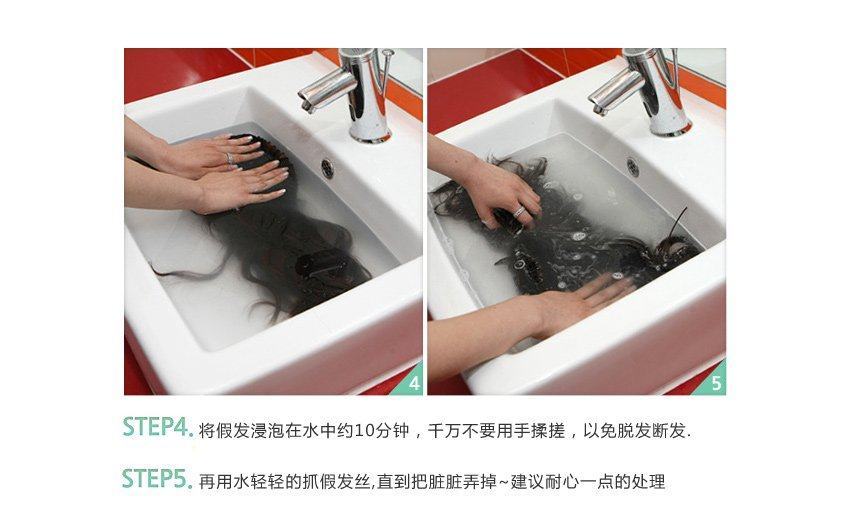 4

5

STEP4. 将假发浸泡在水中约10分钟，千万不要用手揉搓，以免脱发断发.

STEP5. 再用水轻轻的抓假发丝,直到把脏脏弄掉~建议耐心一点的处理