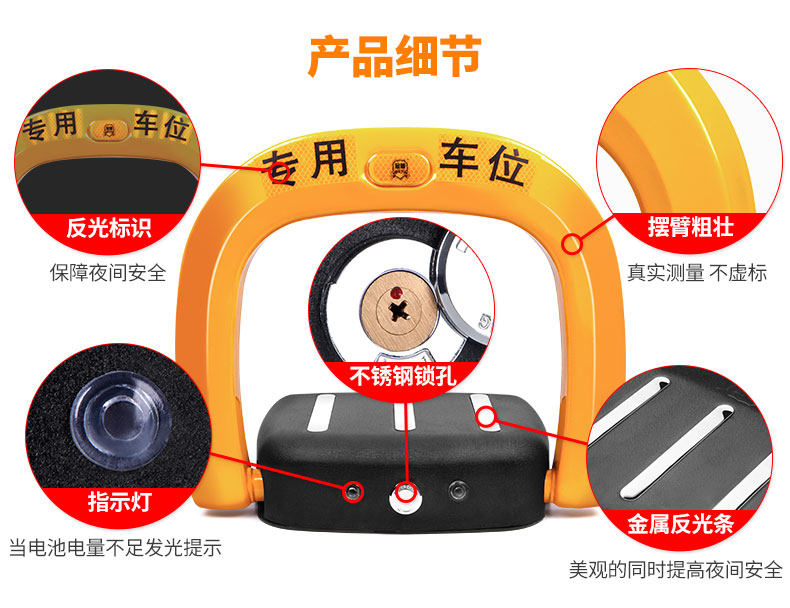 产品细节

专用 车位

反光标识

保障夜间安全

专用 车位

摆臂粗壮

真实测量 不虚标

不锈钢锁孔

指示灯

当电池电量不足发光提示

金属反光条

美观的同时提高夜间安全