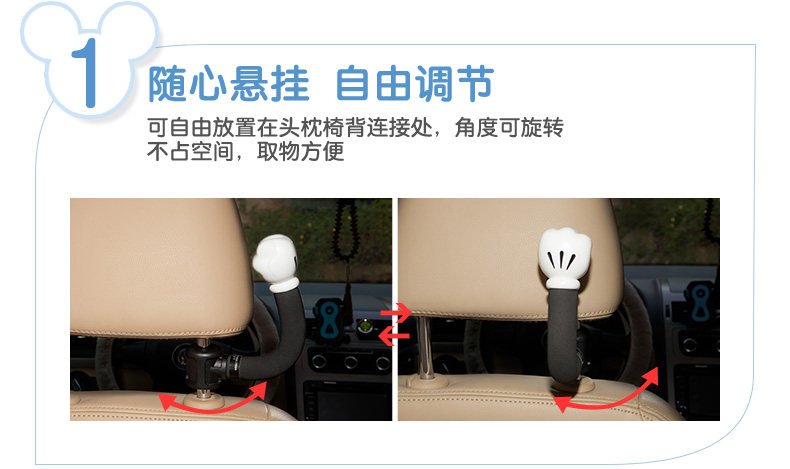 1

随心悬挂 自由调节

可自由放置在头枕椅背连接处，角度可旋转
不占空间，取物方便