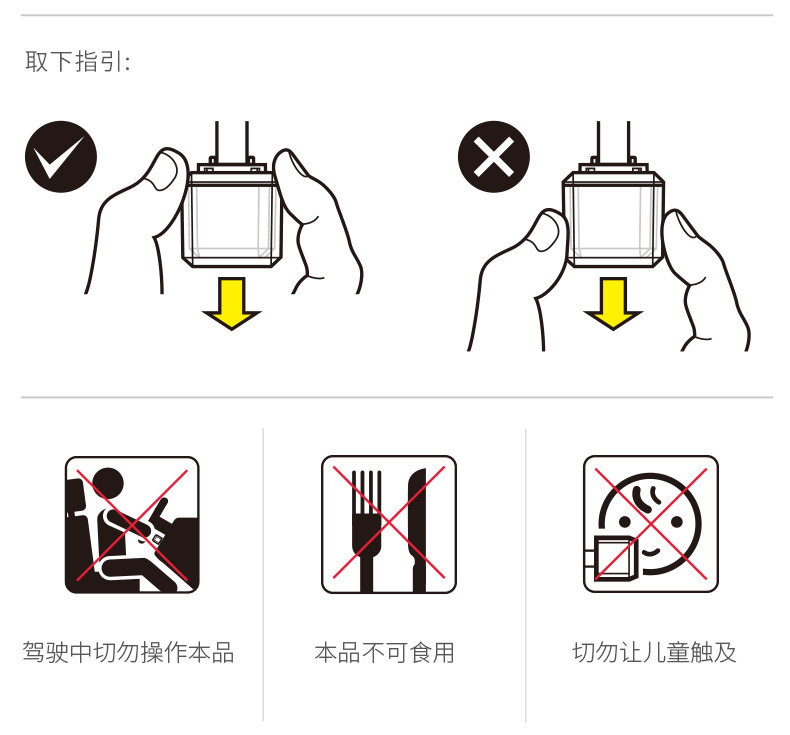 取下指引:

驾驶中切勿操作本品

本品不可食用

切勿让儿童触及