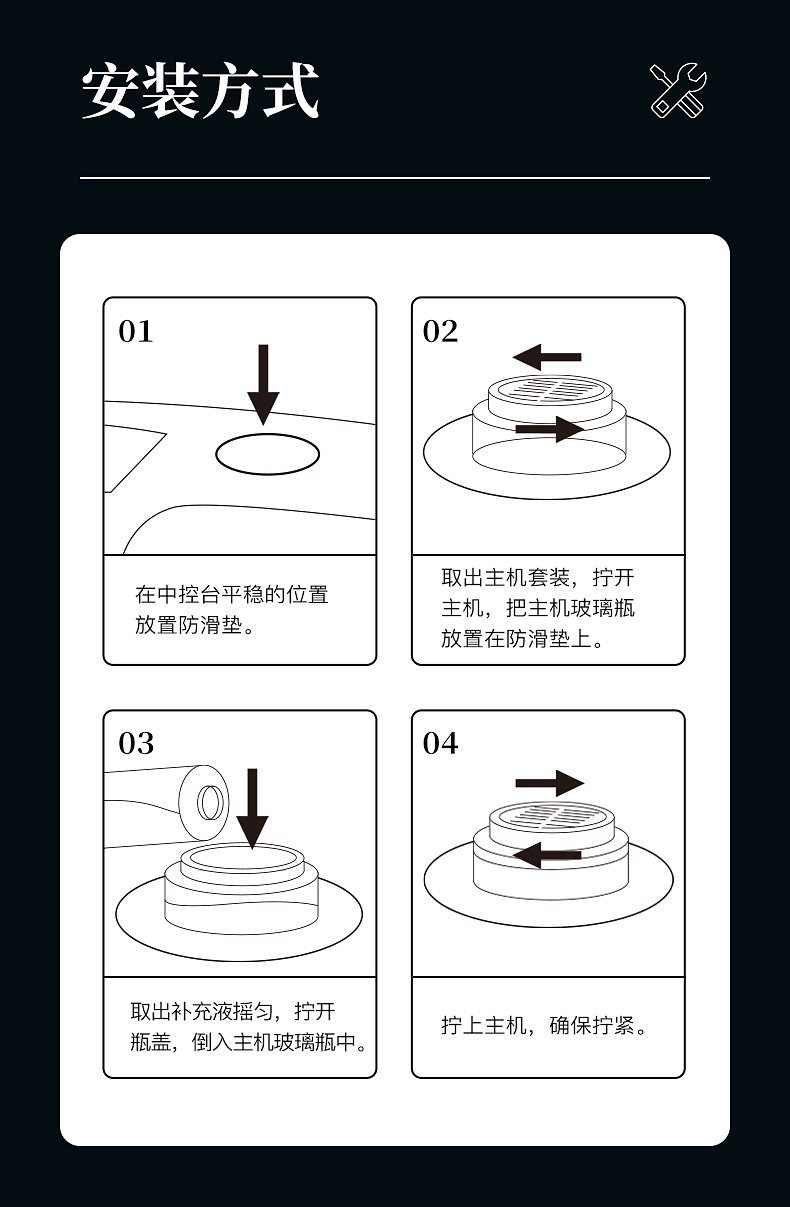 安装方式

01

在中控台平稳的位置放置防滑垫。

02

取出主机套装，拧开主机，把主机玻璃瓶放置在防滑垫上。

03

取出补充液摇匀，拧开瓶盖，倒入主机玻璃瓶中。

04

拧上主机，确保拧紧。