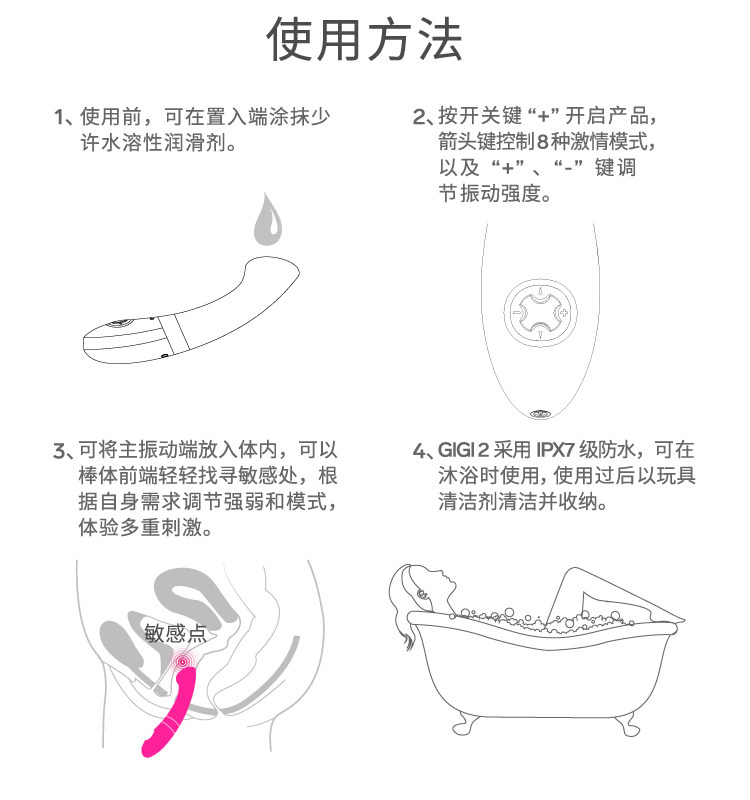 使用方法

1、使用前，可在置入端涂抹少许水溶性润滑剂。

2、按开关键“+”开启产品，箭头键控制8种激情模式，以及“+”、“-”键调节振动强度。

3、可将主振动端放入体内，可以棒体前端轻轻找寻敏感处，根据自身需求调节强弱和模式，体验多重刺激。

敏感点

4、GIGI 2 采用 IPX7 级防水，可在沐浴时使用，使用过后以玩具清洁剂清洁并收纳。