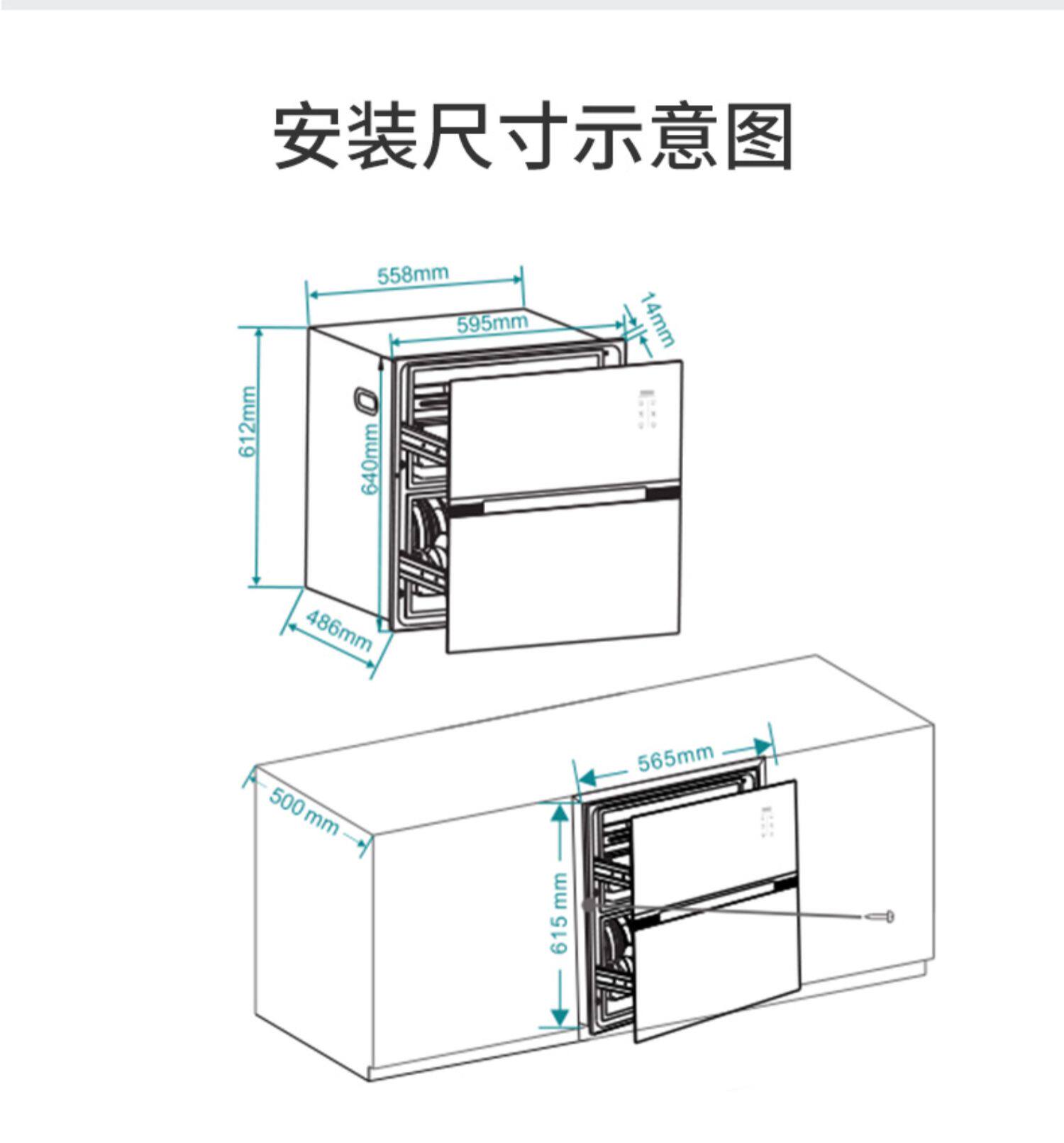 安装尺寸示意图

558mm
595mm
14mm
612mm
640mm
486mm

565mm
500 mm
615 mm