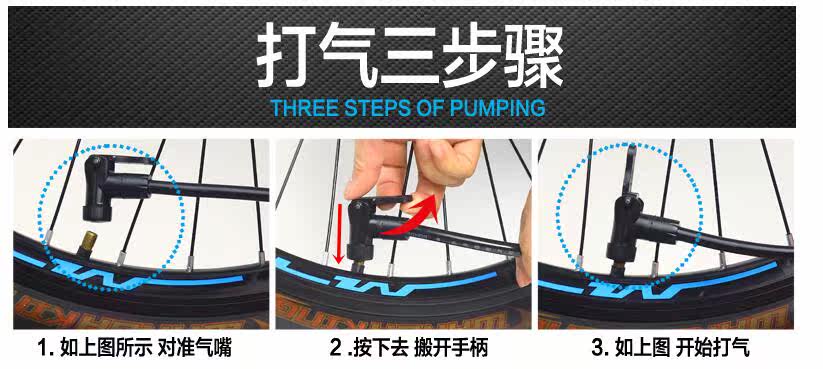 打气三步骤
THREE STEPS OF PUMPING

1. 如上图所示 对准气嘴

2 .按下去 搬开手柄

3. 如上图 开始打气