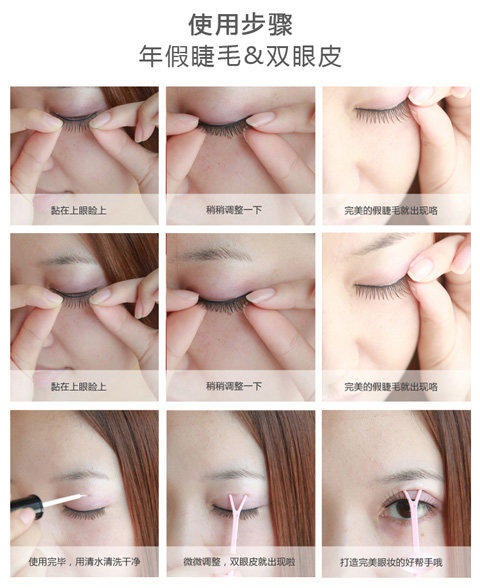 使用步骤
年假睫毛&双眼皮

黏在上眼睑上

稍稍调整一下

完美的假睫毛就出现咯

黏在上眼睑上

稍稍调整一下

完美的假睫毛就出现咯

使用完毕，用清水清洗干净

微微调整，双眼皮就出现啦

打造完美眼妆的好帮手哦