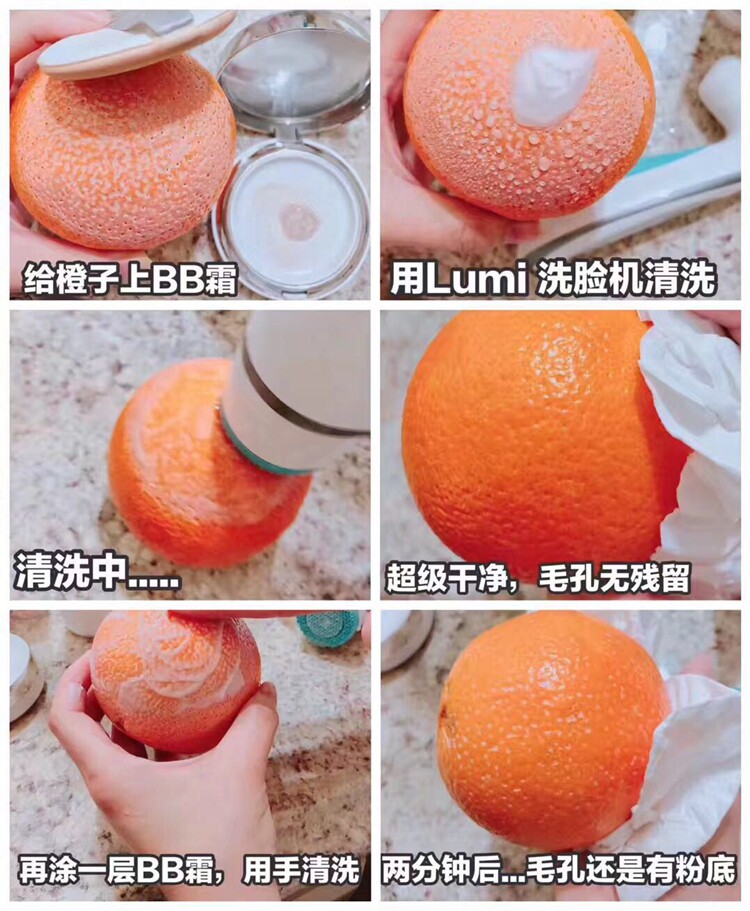 给橙子上BB霜

用Lumi 洗脸机清洗

清洗中.....

超级干净，毛孔无残留

再涂一层BB霜，用手清洗

两分钟后...毛孔还是有粉底