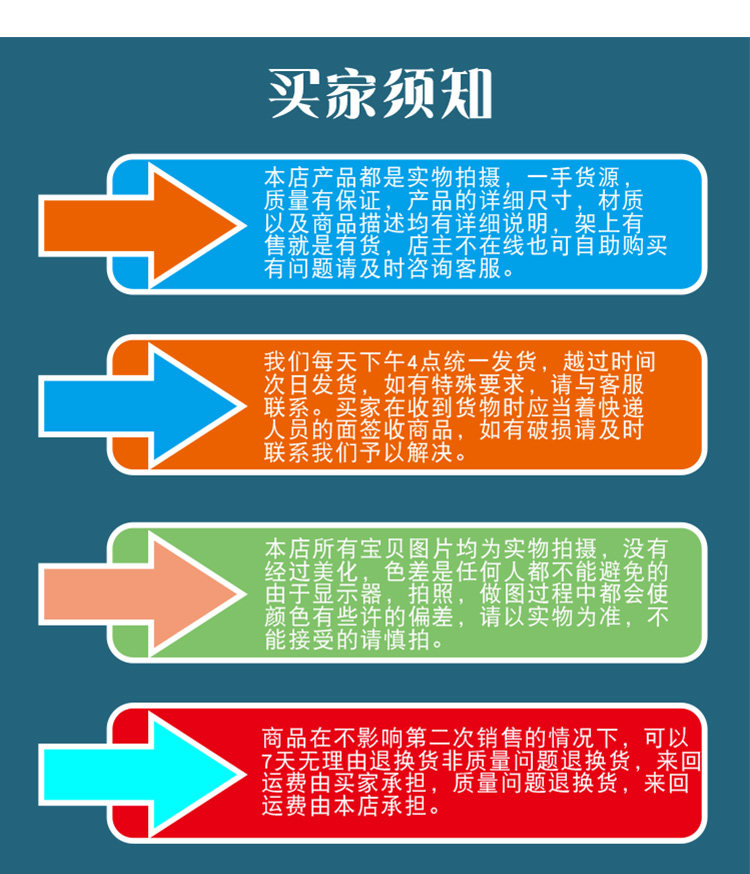 买家须知

本店产品都是实物拍摄，一手货源，质量有保证，产品的详细尺寸，材质以及商品描述均有详细说明，架上有售就是有货，店主不在线也可自助购买有问题请及时咨询客服。

我们每天下午4点统一发货，越过时间次日发货，如有特殊要求，请与客服联系。买家在收到货物时应当着快递人员的面签收商品，如有破损请及时联系我们予以解决。

本店所有宝贝图片均为实物拍摄，没有经过美化，色差是任何人都不能避免的由于显示器，拍照，做图过程中都会使颜色有些许的偏差，请以实物为准，不能接受的请慎拍。

商品在不影响第二次销售的情况下，可以7天无理由退换货非质量问题退换货，来回运费由买家承担，质量问题退换货，来回运费由本店承担。