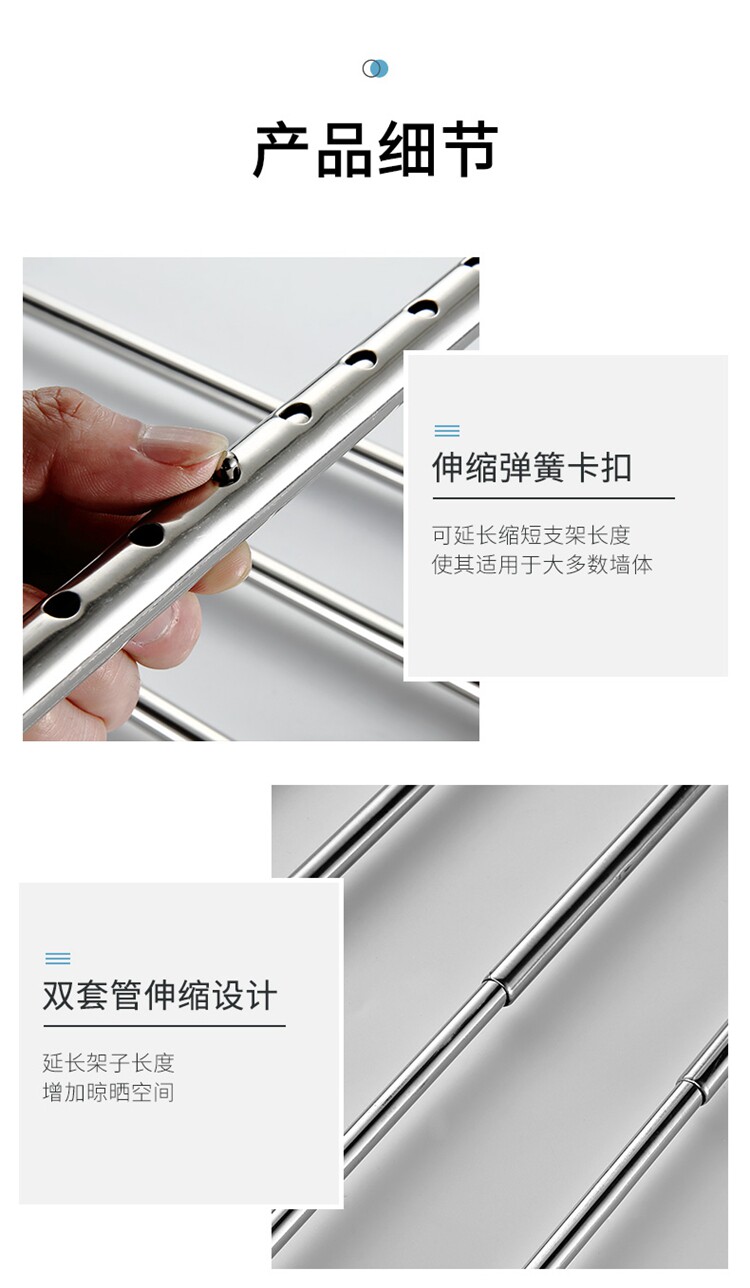 产品细节

伸缩弹簧卡扣

可延长缩短支架长度
使其适用于大多数墙体

双套管伸缩设计

延长架子长度
增加晾晒空间