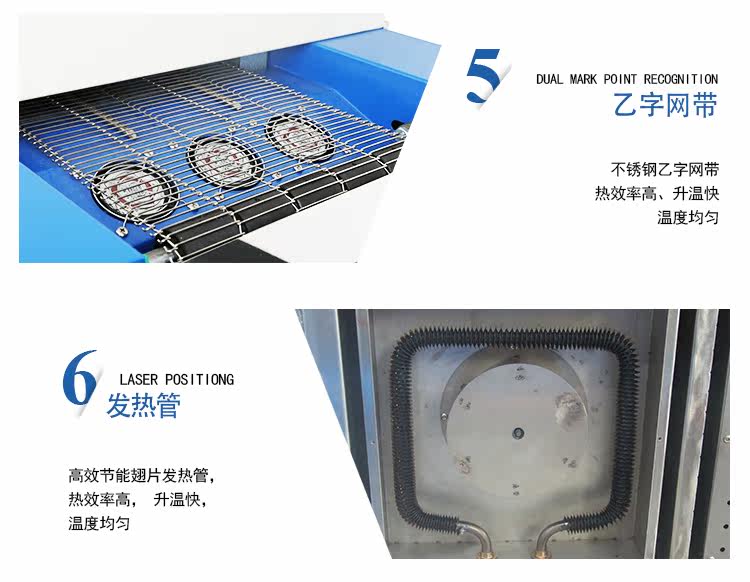 5
DUAL MARK POINT RECOGNITION
乙字网带

不锈钢乙字网带
热效率高、升温快
温度均匀

6
LASER POSITIONG
发热管

高效节能翅片发热管,
热效率高， 升温快,
温度均匀