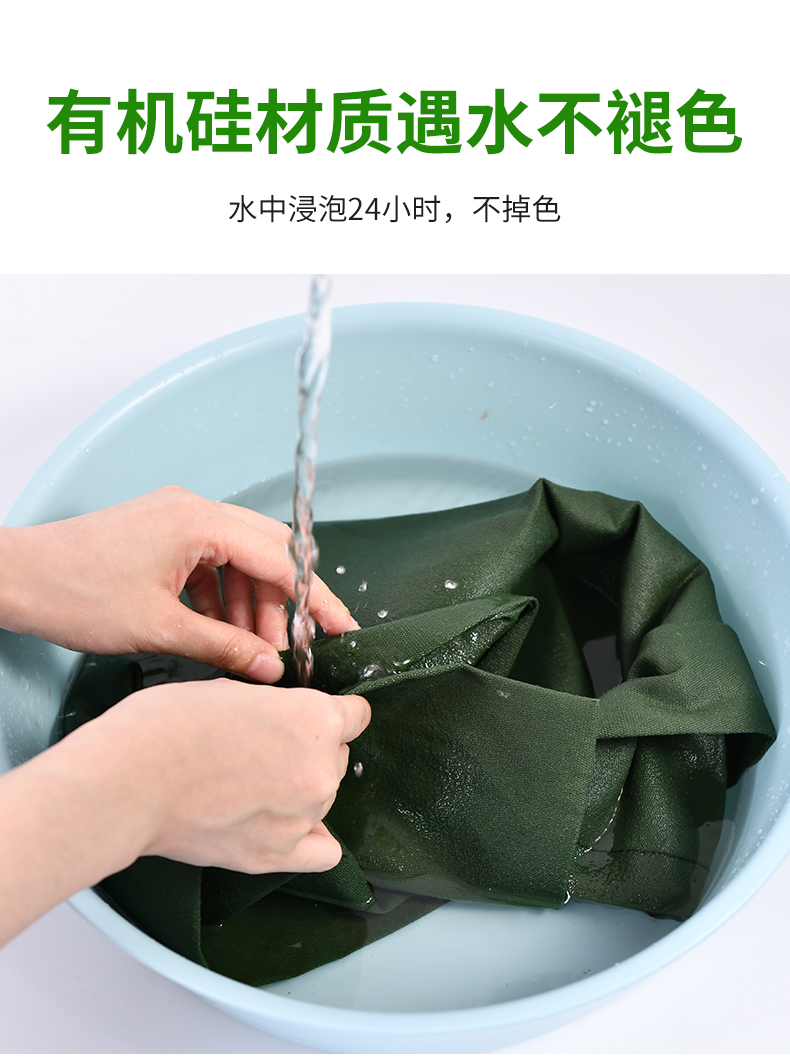 有机硅材质遇水不褪色

水中浸泡24小时，不掉色