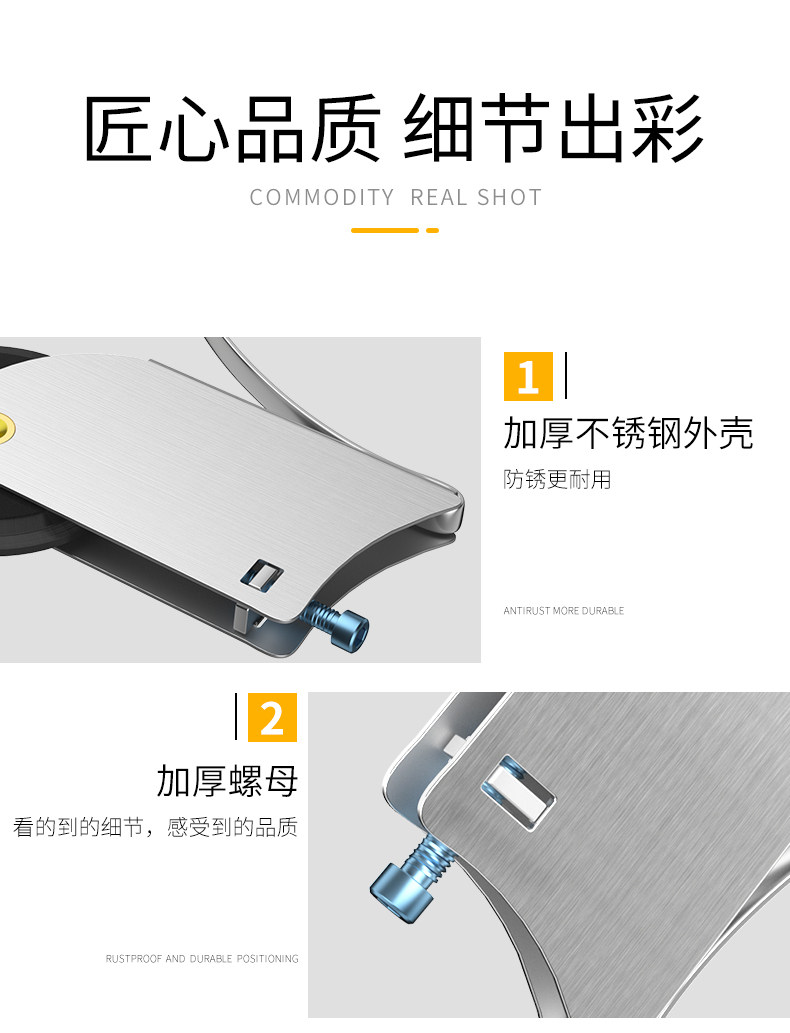 匠心品质 细节出彩

COMMODITY REAL SHOT

1

加厚不锈钢外壳

防锈更耐用

ANTIRUST MORE DURABLE

2

加厚螺母

看的到的细节，感受到的品质

RUSTPROOF AND DURABLE POSITIONING