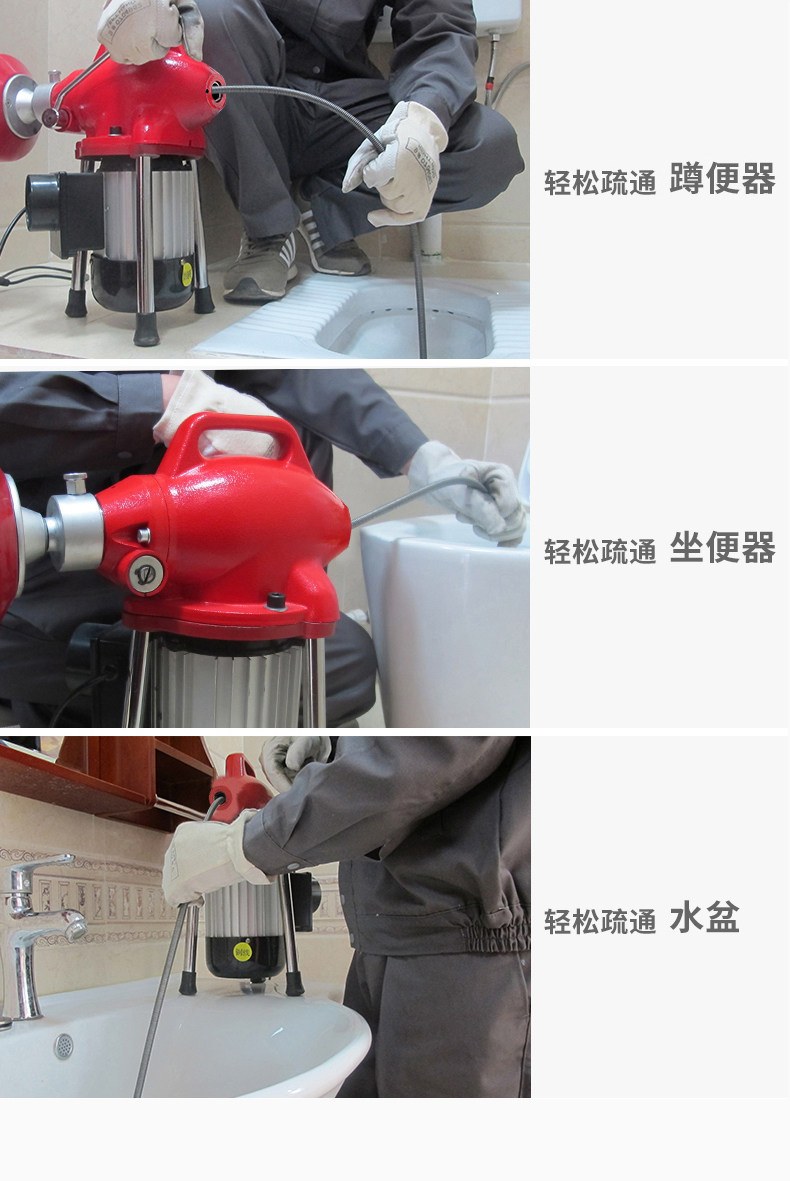 轻松疏通 蹲便器

轻松疏通 坐便器

轻松疏通 水盆