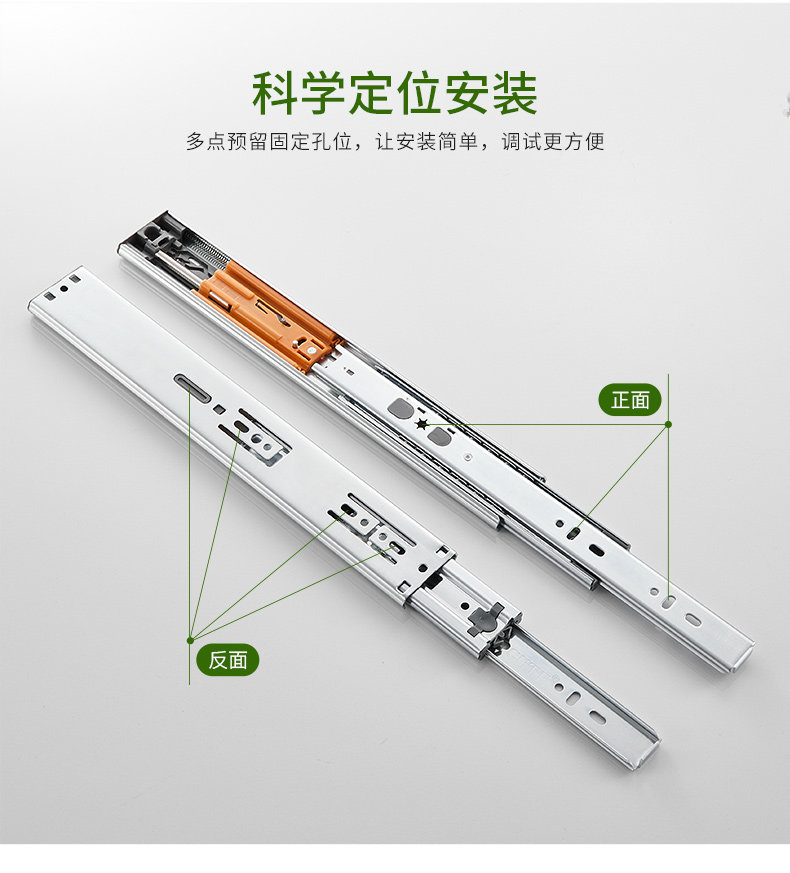 科学定位安装

多点预留固定孔位，让安装简单，调试更方便

正面

反面