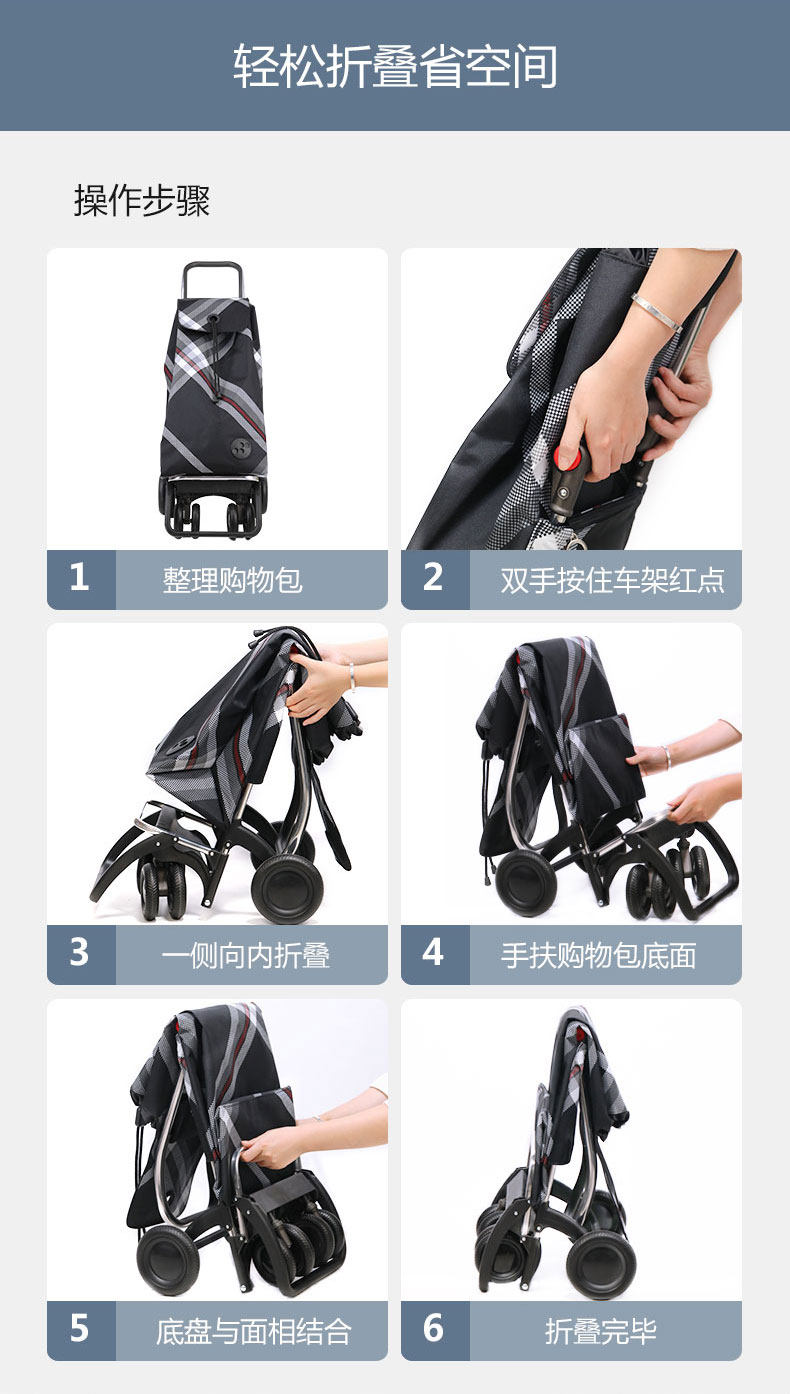 轻松折叠省空间

操作步骤

1 整理购物包

2 双手按住车架红点

3 一侧向内折叠

4 手扶购物包底面

5 底盘与面相结合

6 折叠完毕