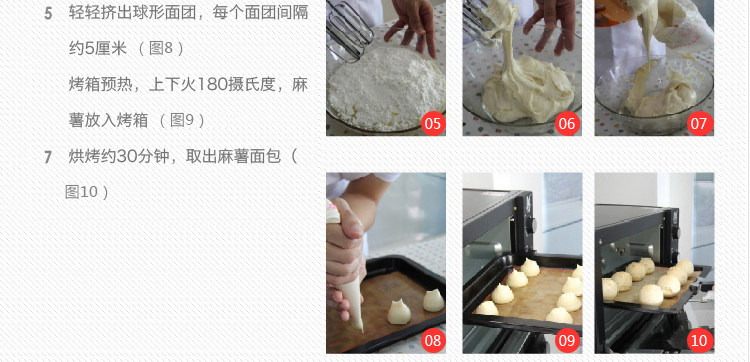 5 轻轻挤出球形面团，每个面团间隔约5厘米 （图8）

烤箱预热，上下火180摄氏度，麻薯放入烤箱 （图9）

7 烘烤约30分钟，取出麻薯面包（图10）

05

06

07

08

09

10