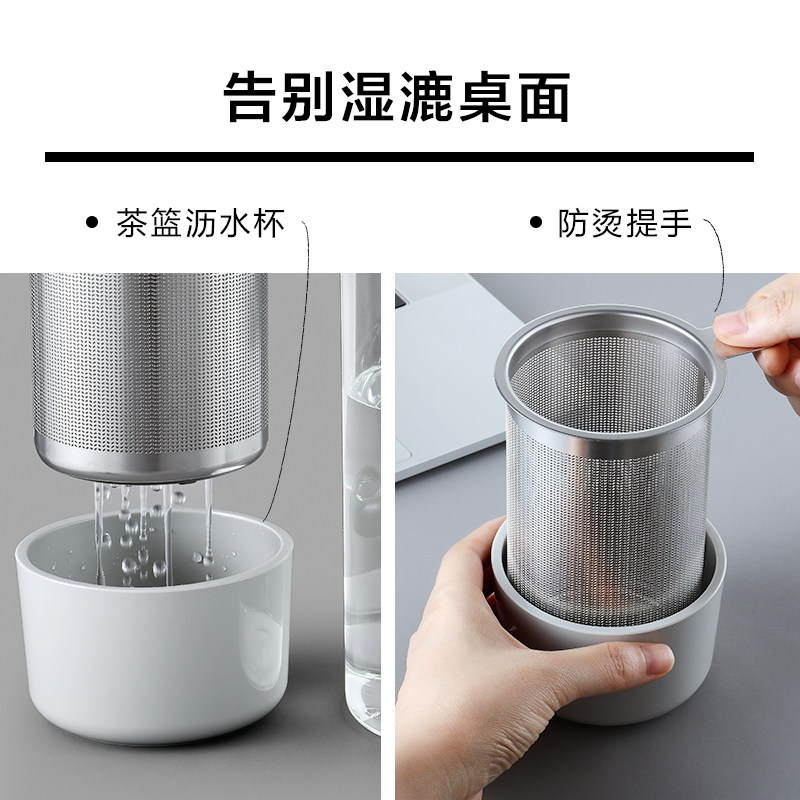 告别湿漉桌面

• 茶篮沥水杯

• 防烫提手