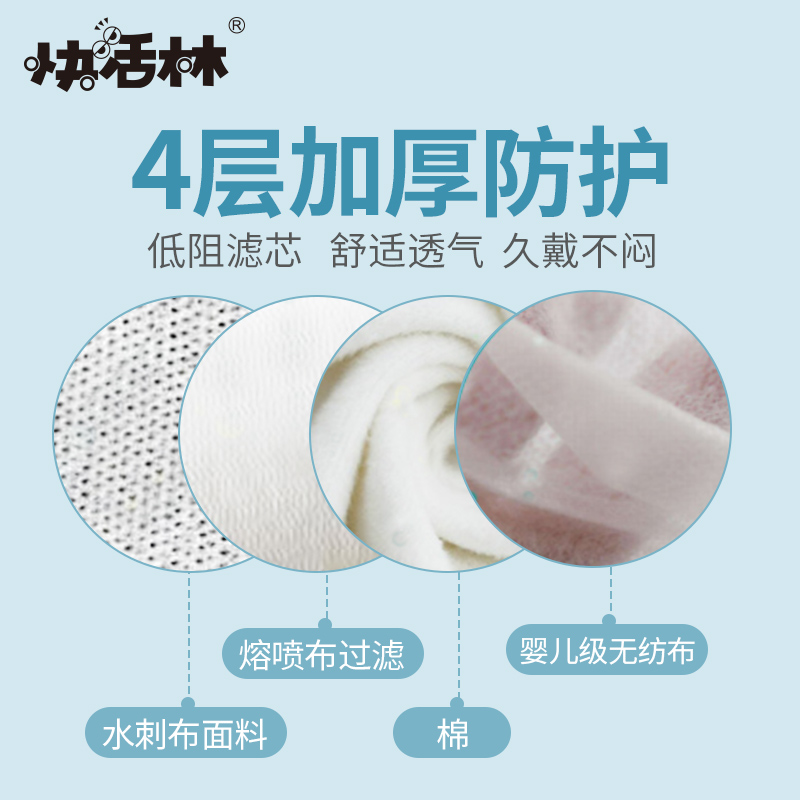 快活林®

4层加厚防护

低阻滤芯 舒适透气 久戴不闷

熔喷布过滤

婴儿级无纺布

水刺布面料

棉