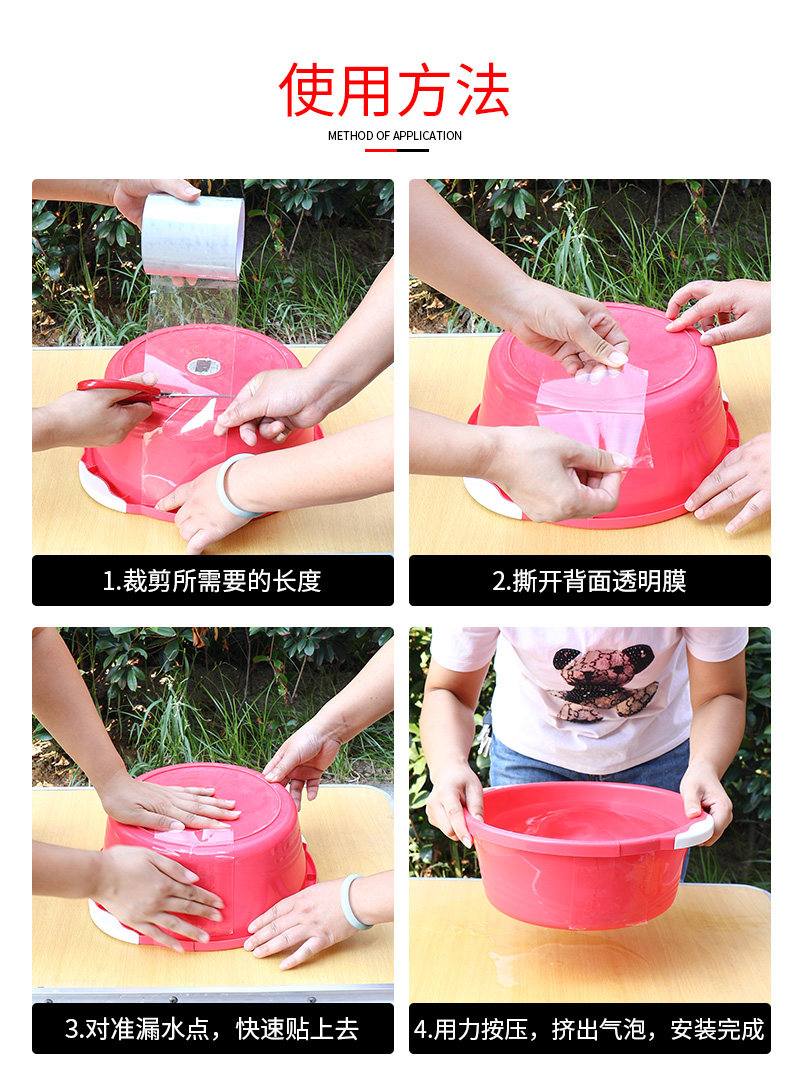 使用方法

METHOD OF APPLICATION

1.裁剪所需要的长度

2.撕开背面透明膜

3.对准漏水点，快速贴上去

4.用力按压，挤出气泡，安装完成