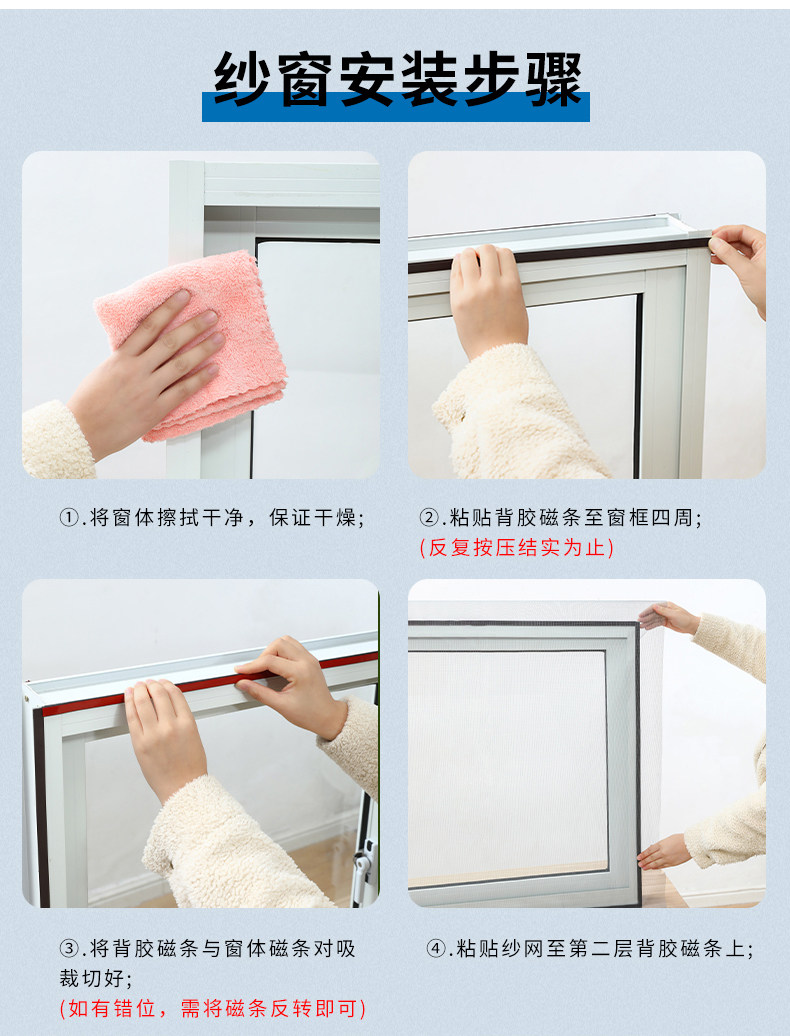 纱窗安装步骤

①.将窗体擦拭干净，保证干燥;

②.粘贴背胶磁条至窗框四周;
(反复按压结实为止)

③.将背胶磁条与窗体磁条对吸裁切好;
(如有错位，需将磁条反转即可)

④.粘贴纱网至第二层背胶磁条上;