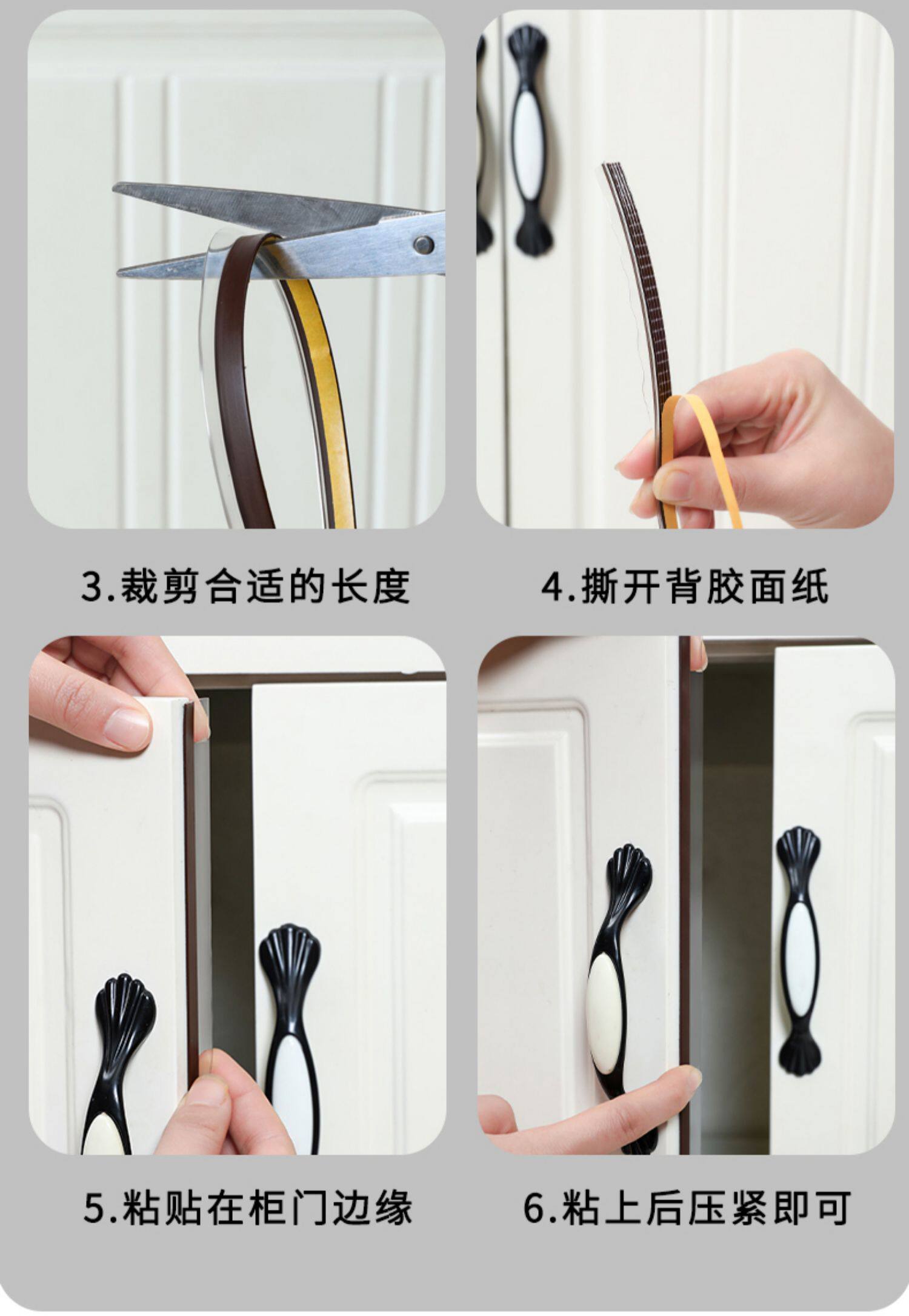 3.裁剪合适的长度

4.撕开背胶面纸

5.粘贴在柜门边缘

6.粘上后压紧即可