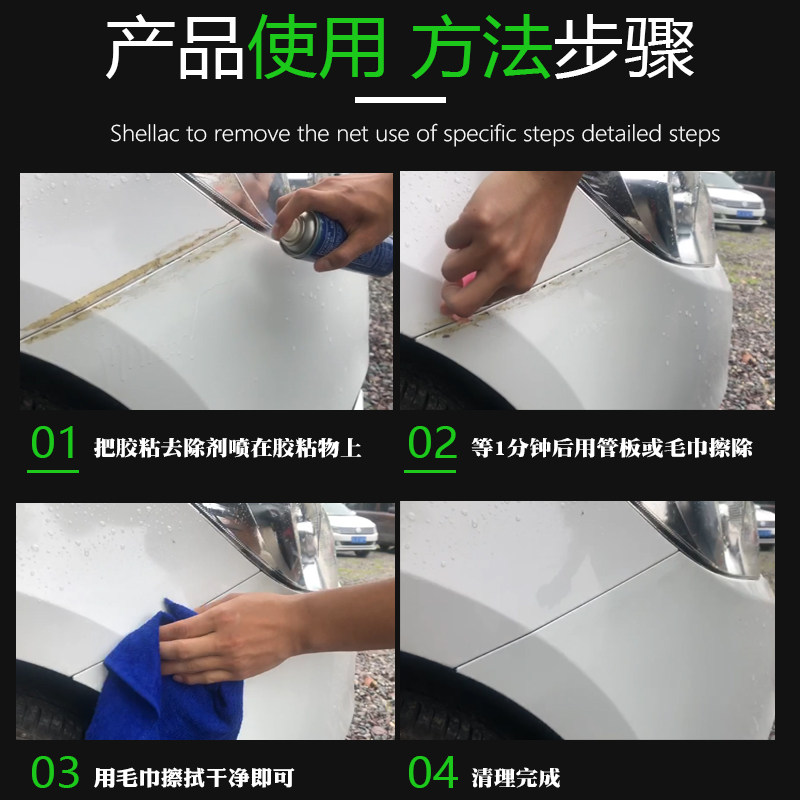 产品使用 方法步骤

Shellac to remove the net use of specific steps detailed steps

01 把胶粘去除剂喷在胶粘物上

02 等1分钟后用管板或毛巾擦除

03 用毛巾擦拭干净即可

04 清理完成