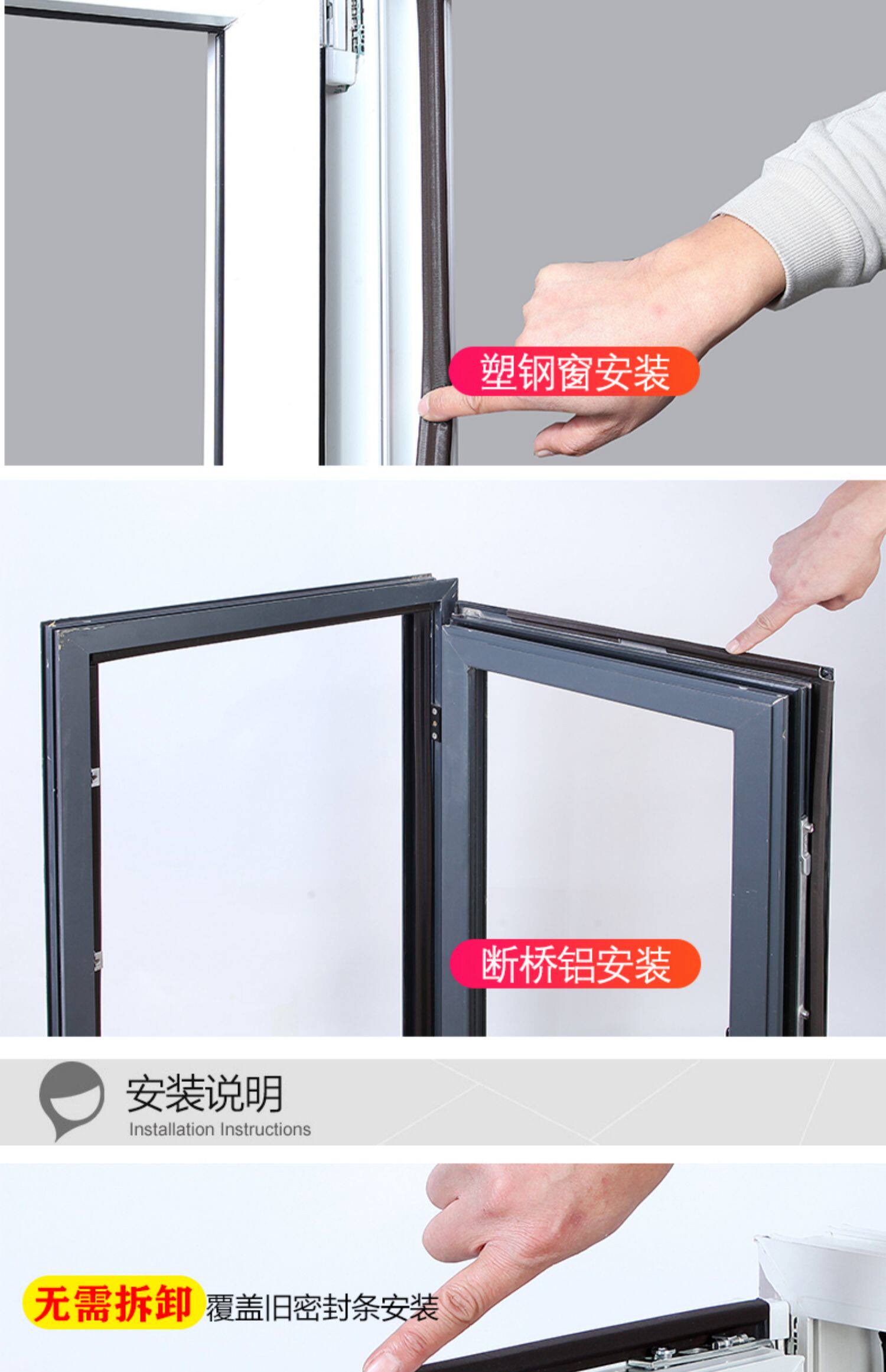 塑钢窗安装

断桥铝安装

安装说明
Installation Instructions

无需拆卸 覆盖旧密封条安装