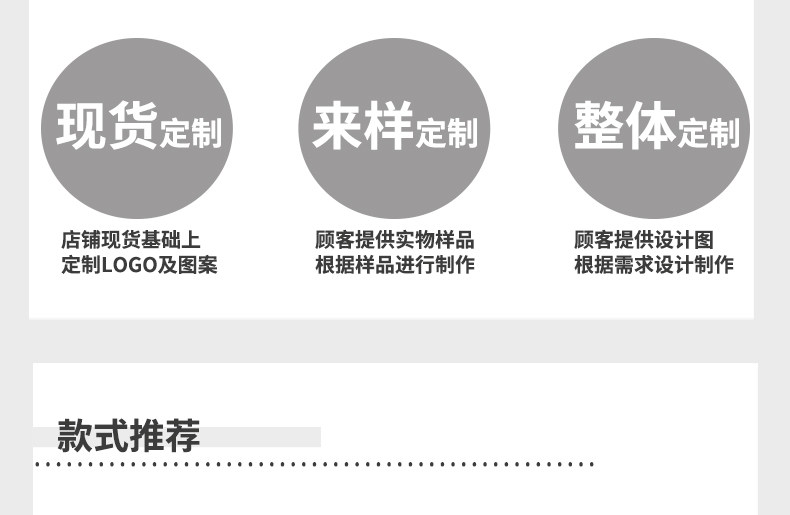 现货定制

店铺现货基础上
定制LOGO及图案

来样定制

顾客提供实物样品
根据样品进行制作

整体定制

顾客提供设计图
根据需求设计制作

款式推荐