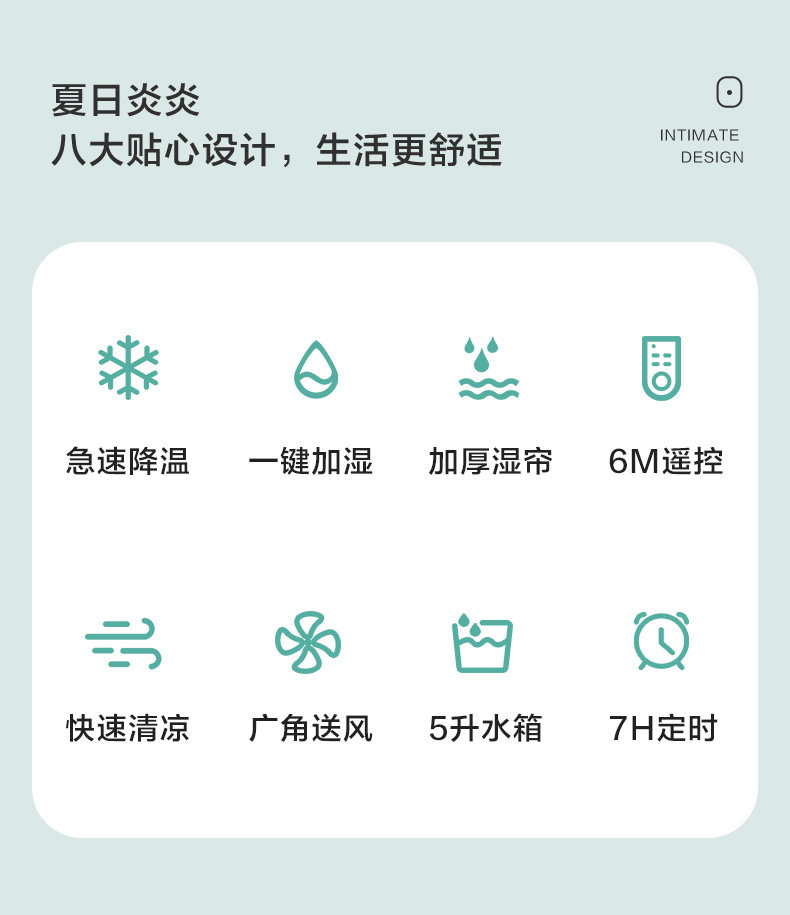 夏日炎炎
八大贴心设计，生活更舒适

INTIMATE
DESIGN

急速降温 一键加湿 加厚湿帘 6M遥控

快速清凉 广角送风 5升水箱 7H定时