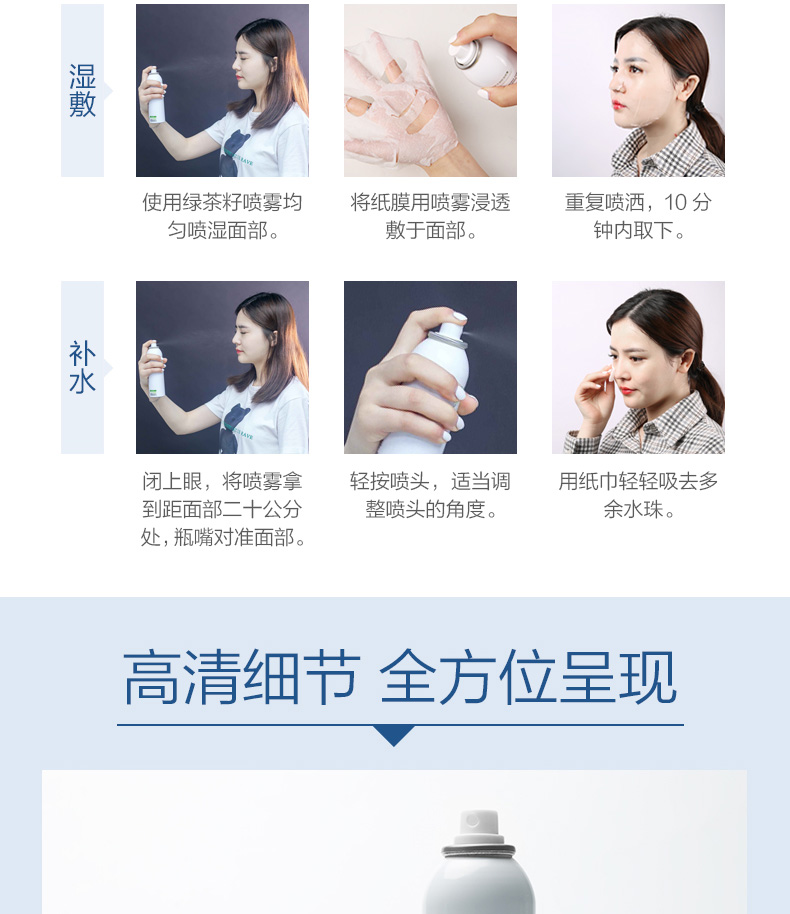 湿敷

使用绿茶籽喷雾均匀喷湿面部。

将纸膜用喷雾浸透敷于面部。

重复喷洒，10 分钟内取下。

补水

闭上眼，将喷雾拿到距面部二十公分处，瓶嘴对准面部。

轻按喷头，适当调整喷头的角度。

用纸巾轻轻吸去多余水珠。

高清细节 全方位呈现