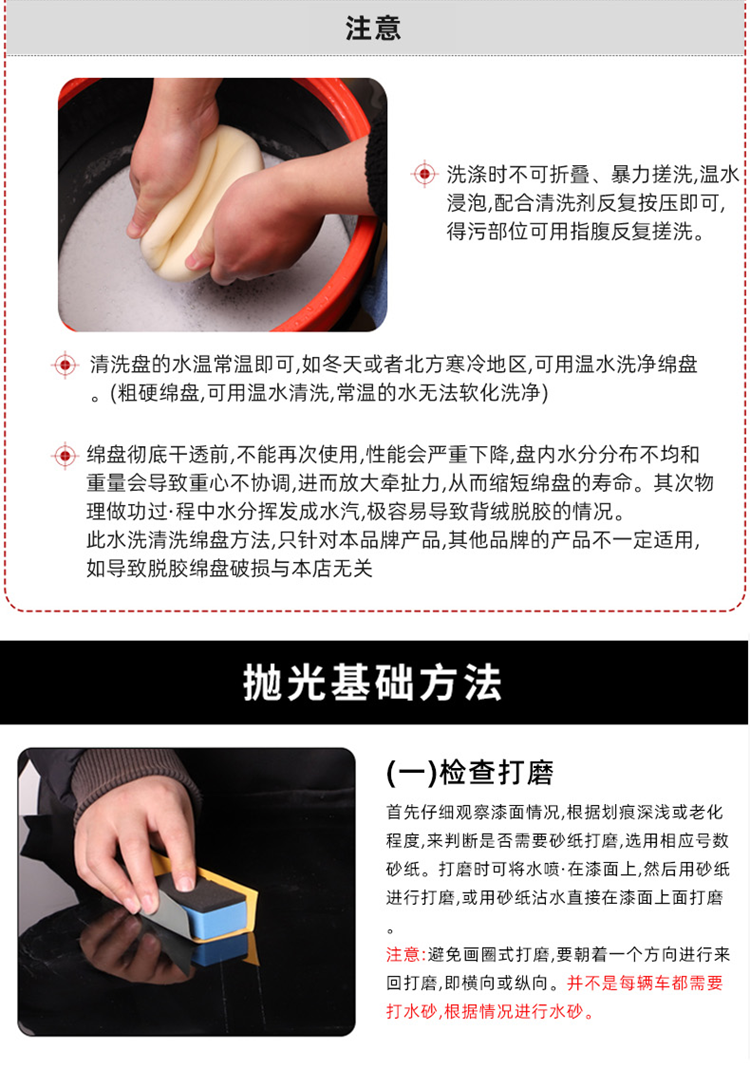 注意

洗涤时不可折叠、暴力搓洗,温水浸泡,配合清洗剂反复按压即可,得污部位可用指腹反复搓洗。

清洗盘的水温常温即可,如冬天或者北方寒冷地区,可用温水洗净绵盘。(粗硬绵盘,可用温水清洗,常温的水无法软化洗净)

绵盘彻底干透前,不能再次使用,性能会严重下降,盘内水分分布不均和重量会导致重心不协调,进而放大牵扯力,从而缩短绵盘的寿命。其次物理做功过·程中水分挥发成水汽,极容易导致背绒脱胶的情况。
此水洗清洗绵盘方法,只针对本品牌产品,其他品牌的产品不一定适用,如导致脱胶绵盘破损与本店无关

抛光基础方法

(一)检查打磨

首先仔细观察漆面情况,根据划痕深浅或老化程度,来判断是否需要砂纸打磨,选用相应号数砂纸。打磨时可将水喷·在漆面上,然后用砂纸进行打磨,或用砂纸沾水直接在漆面上面打磨。

注意:避免画圈式打磨,要朝着一个方向进行来回打磨,即横向或纵向。并不是每辆车都需要打水砂,根据情况进行水砂。