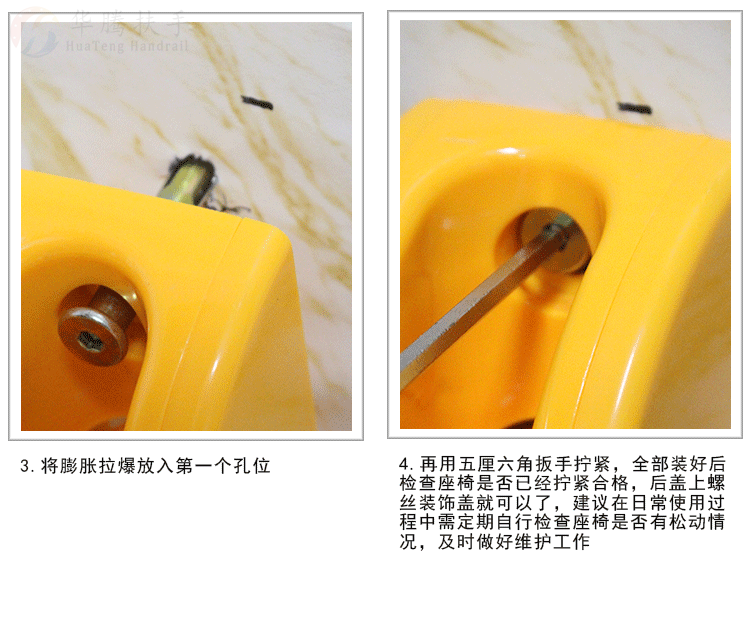 华腾扶手
HuaTeng Handrail

3. 将膨胀拉爆放入第一个孔位

4. 再用五厘六角扳手拧紧，全部装好后检查座椅是否已经拧紧合格，后盖上螺丝装饰盖就可以了，建议在日常使用过程中需定期自行检查座椅是否有松动情况，及时做好维护工作