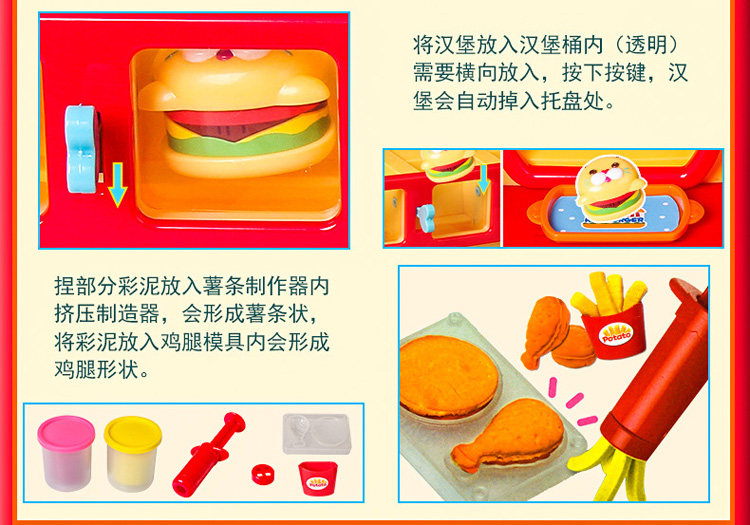 将汉堡放入汉堡桶内（透明）需要横向放入，按下按键，汉堡会自动掉入托盘处。

捏部分彩泥放入薯条制作器内挤压制造器，会形成薯条状，将彩泥放入鸡腿模具内会形成鸡腿形状。

Potato

Potato