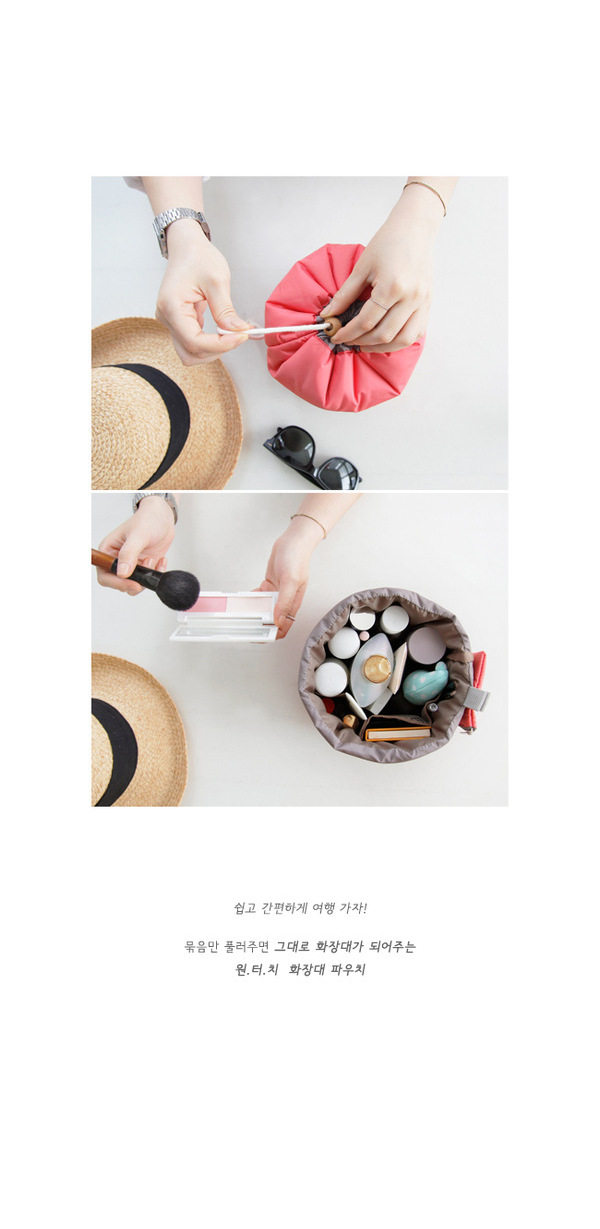 쉽고 간편하게 여행 가자!

묶음만 풀러주면 그대로 화장대가 되어주는
원.터.치 화장대 파우치