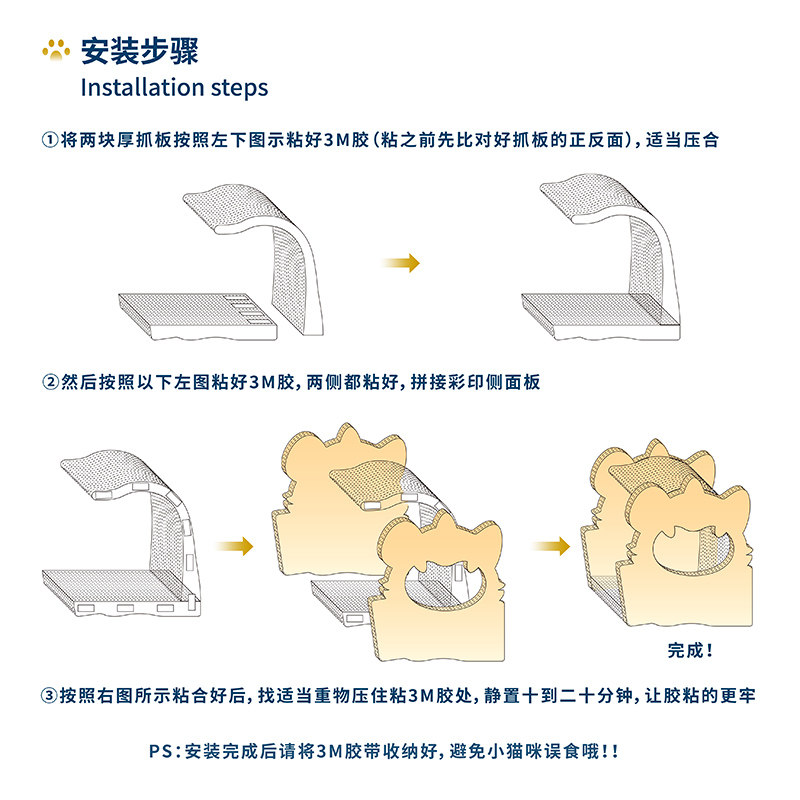 安装步骤
Installation steps

①将两块厚抓板按照左下图示粘好3M胶(粘之前先比对好抓板的正反面),适当压合

②然后按照以下左图粘好3M胶,两侧都粘好,拼接彩印侧面板

完成!

③按照右图所示粘合好后,找适当重物压住粘3M胶处,静置十到二十分钟,让胶粘的更牢

PS:安装完成后请将3M胶带收纳好,避免小猫咪误食哦!!