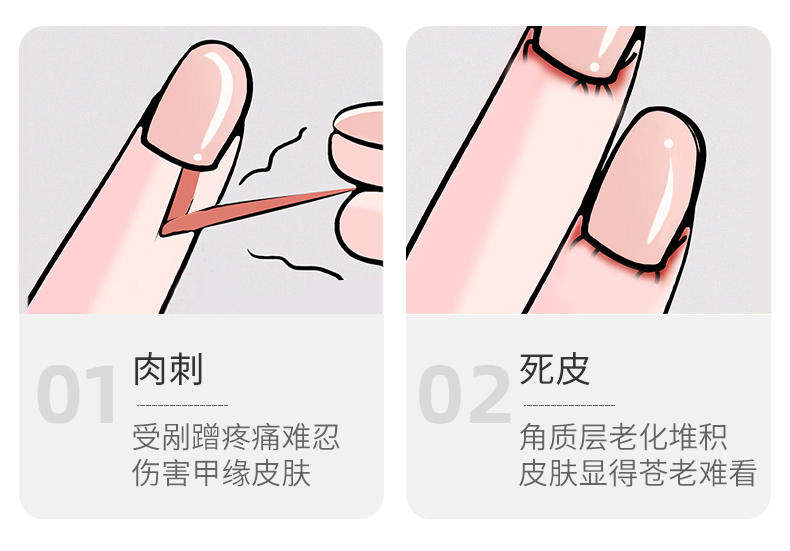 01 肉刺

受剐蹭疼痛难忍
伤害甲缘皮肤

02 死皮

角质层老化堆积
皮肤显得苍老难看