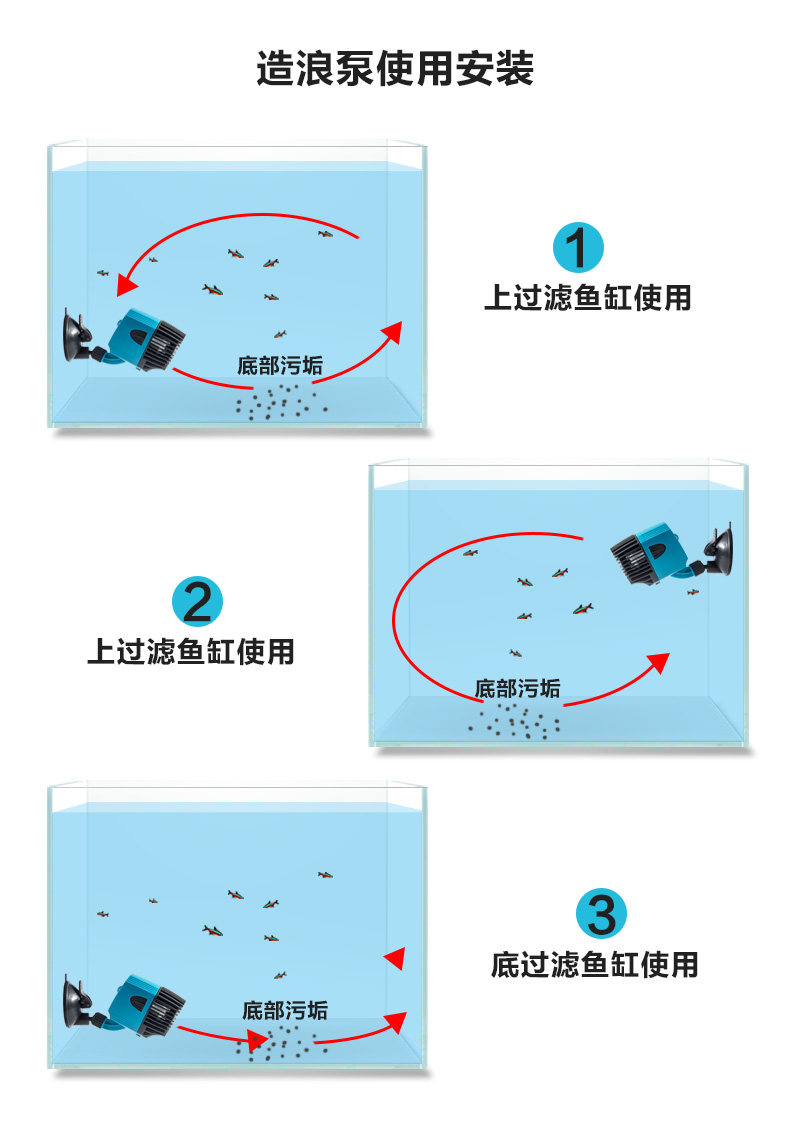 造浪泵使用安装

底部污垢

1
上过滤鱼缸使用

2
上过滤鱼缸使用

底部污垢

底部污垢

3
底过滤鱼缸使用