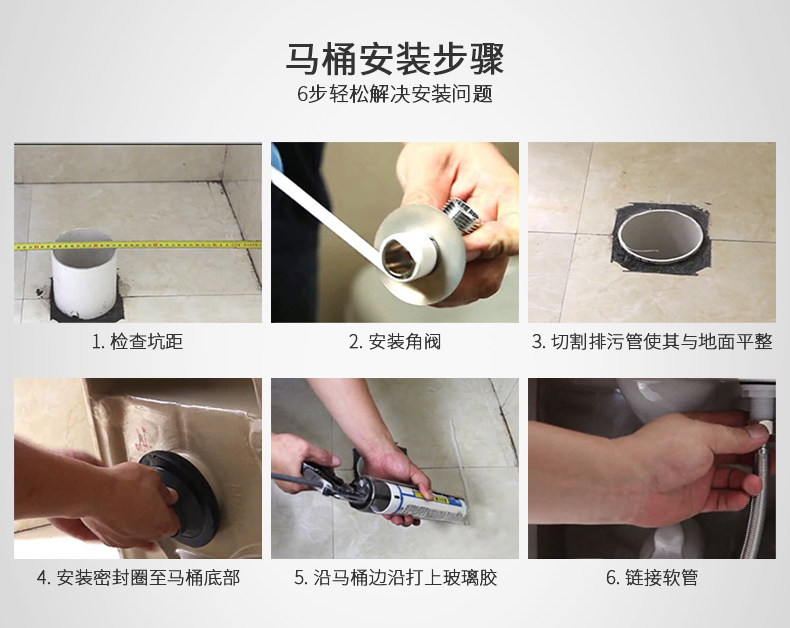 马桶安装步骤
6步轻松解决安装问题

1. 检查坑距

2. 安装角阀

3. 切割排污管使其与地面平整

4. 安装密封圈至马桶底部

5. 沿马桶边沿打上玻璃胶

6. 链接软管